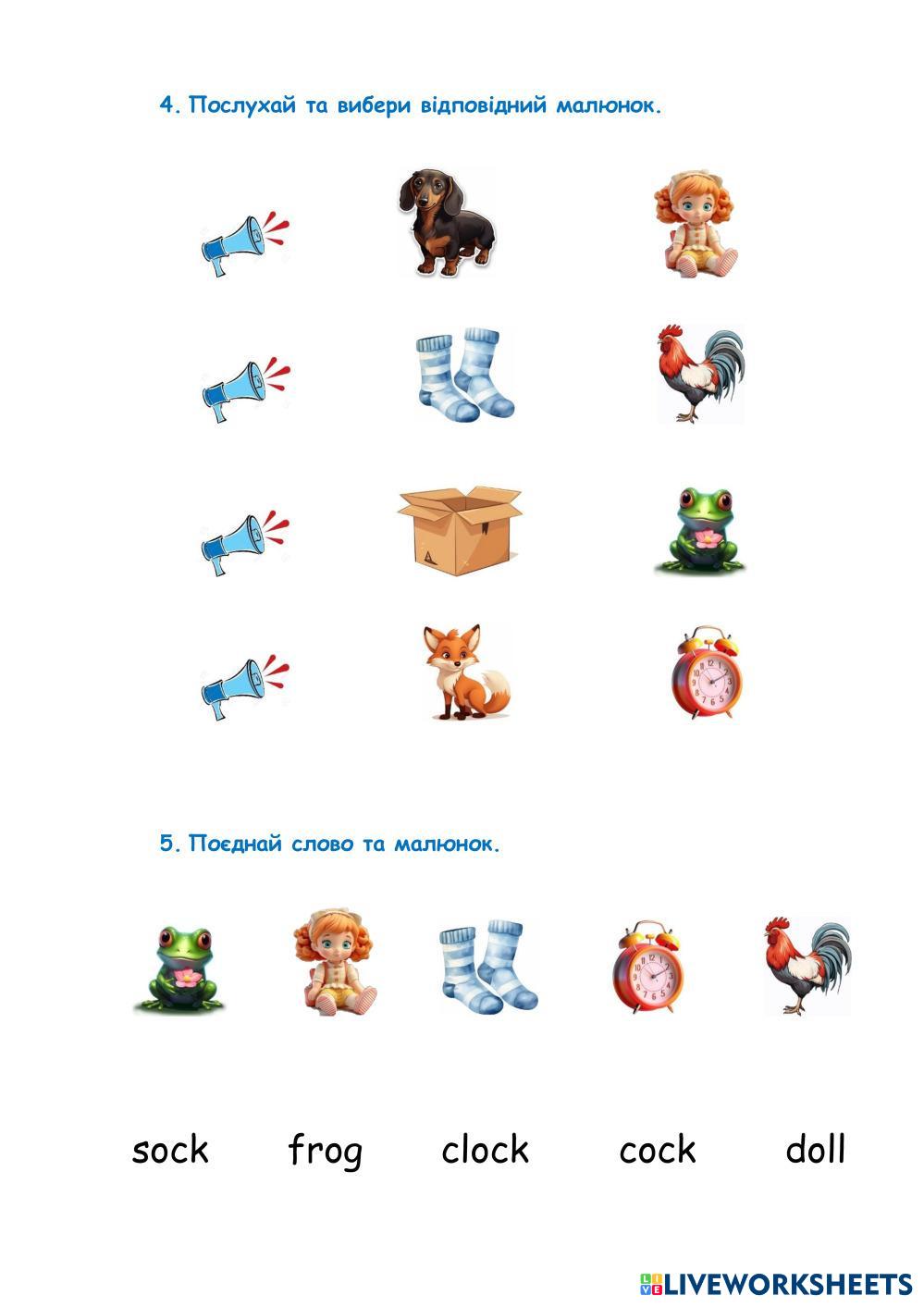 4. Послухай та вибери відповідний малюнок.

5. Поєднай слово та малюнок.

sock frog clock cock doll

LIVEWORKSHEETS