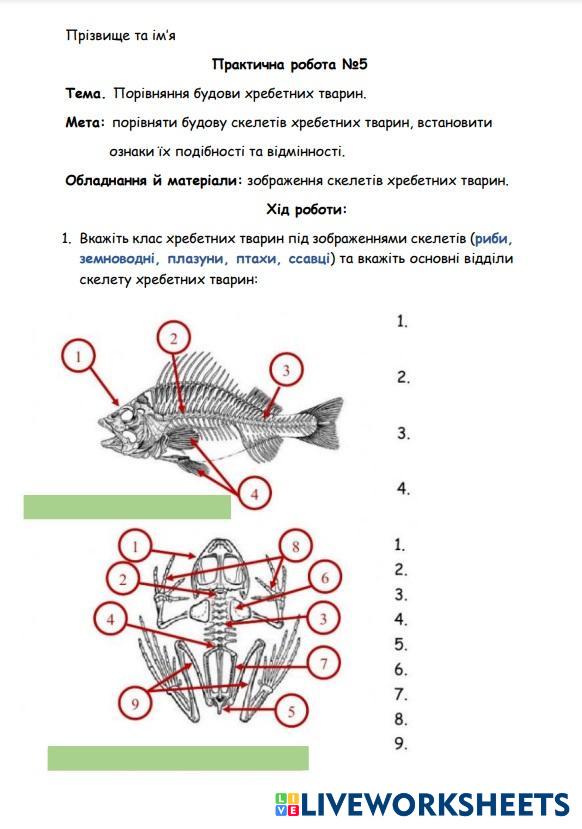 Прізвище та ім'я

Практична робота №5

Тема. Порівняння будови хребетних тварин.

Мета: порівняти будову скелетів хребетних тварин, встановити ознаки їх подібності та відмінності.

Обладнання й матеріали: зображення скелетів хребетних тварин.

Хід роботи:

1. Вкажіть клас хребетних тварин під зображеннями скелетів (риби, земноводні, плазуни, птахи, ссавці) та вкажіть основні відділи скелету хребетних тварин:

1
2
3
4

1.
2.
3.
4.

1
8
2
6
4
3
7
9
5

1.
2.
3.
4.
5.
6.
7.
8.
9.

LIVEWORKSHEETS