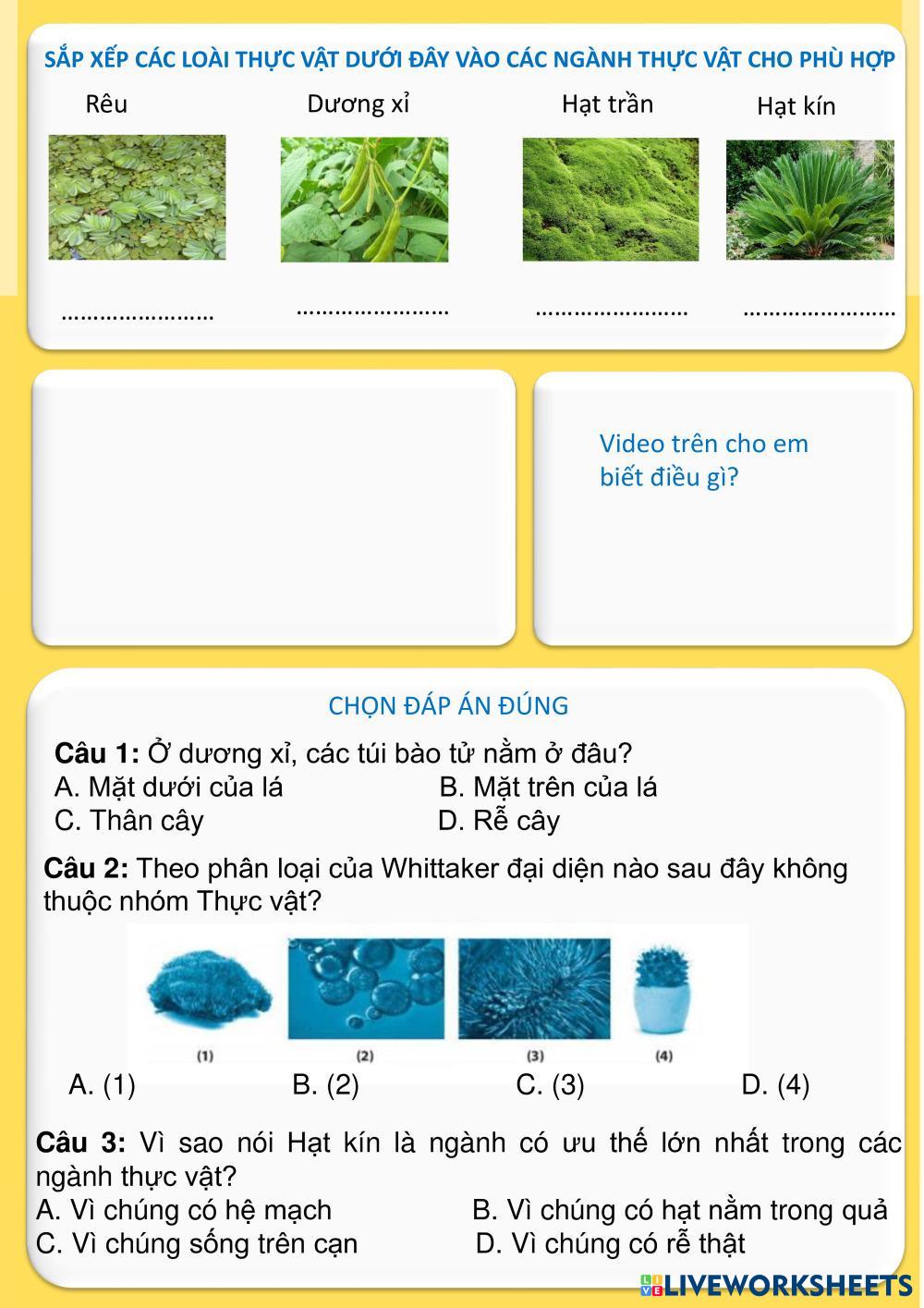 SẮP XẾP CÁC LOÀI THỰC VẬT DƯỚI ĐÂY VÀO CÁC NGÀNH THỰC VẬT CHO PHÙ HỢP

Rêu Dương xỉ Hạt trần Hạt kín

…………………… …………………… …………………… ……………………

Video trên cho em biết điều gì?

CHỌN ĐÁP ÁN ĐÚNG

**Câu 1:** Ở dương xỉ, các túi bào tử nằm ở đâu?
A. Mặt dưới của lá B. Mặt trên của lá
C. Thân cây D. Rễ cây

**Câu 2:** Theo phân loại của Whittaker đại diện nào sau đây không thuộc nhóm Thực vật?

(1) (2) (3) (4)

A. (1) B. (2) C. (3) D. (4)

**Câu 3:** Vì sao nói Hạt kín là ngành có ưu thế lớn nhất trong các ngành thực vật?
A. Vì chúng có hệ mạch B. Vì chúng có hạt nằm trong quả
C. Vì chúng sống trên cạn D. Vì chúng có rễ thật

LIVEWORKSHEETS