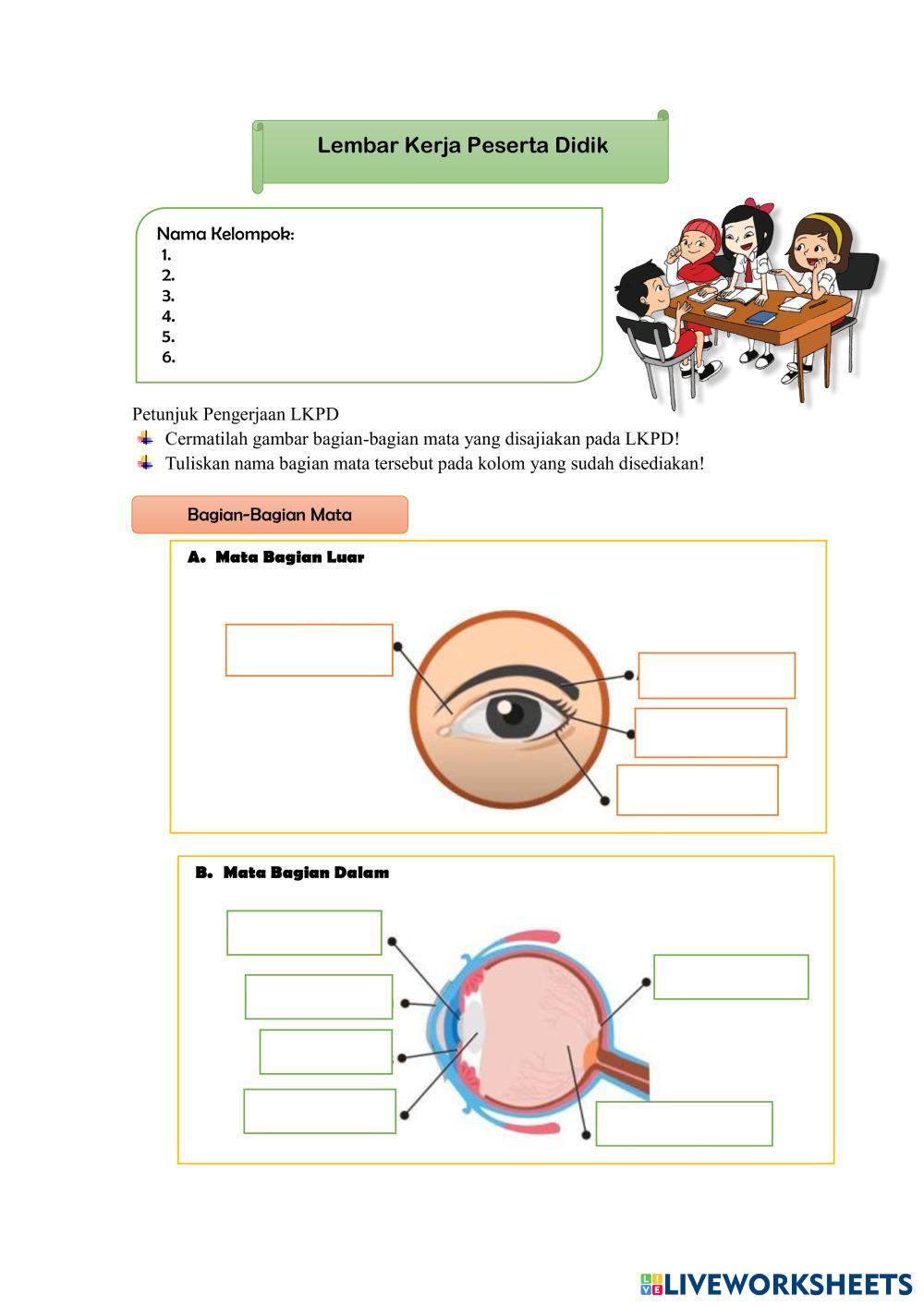 Lembar Kerja Peserta Didik

Nama Kelompok:
1.
2.
3.
4.
5.
6.

Petunjuk Pengerjaan LKPD
Cermatilah gambar bagian-bagian mata yang disajiakan pada LKPD!
Tuliskan nama bagian mata tersebut pada kolom yang sudah disediakan!

Bagian-Bagian Mata

A. Mata Bagian Luar

B. Mata Bagian Dalam

LIVEWORKSHEETS