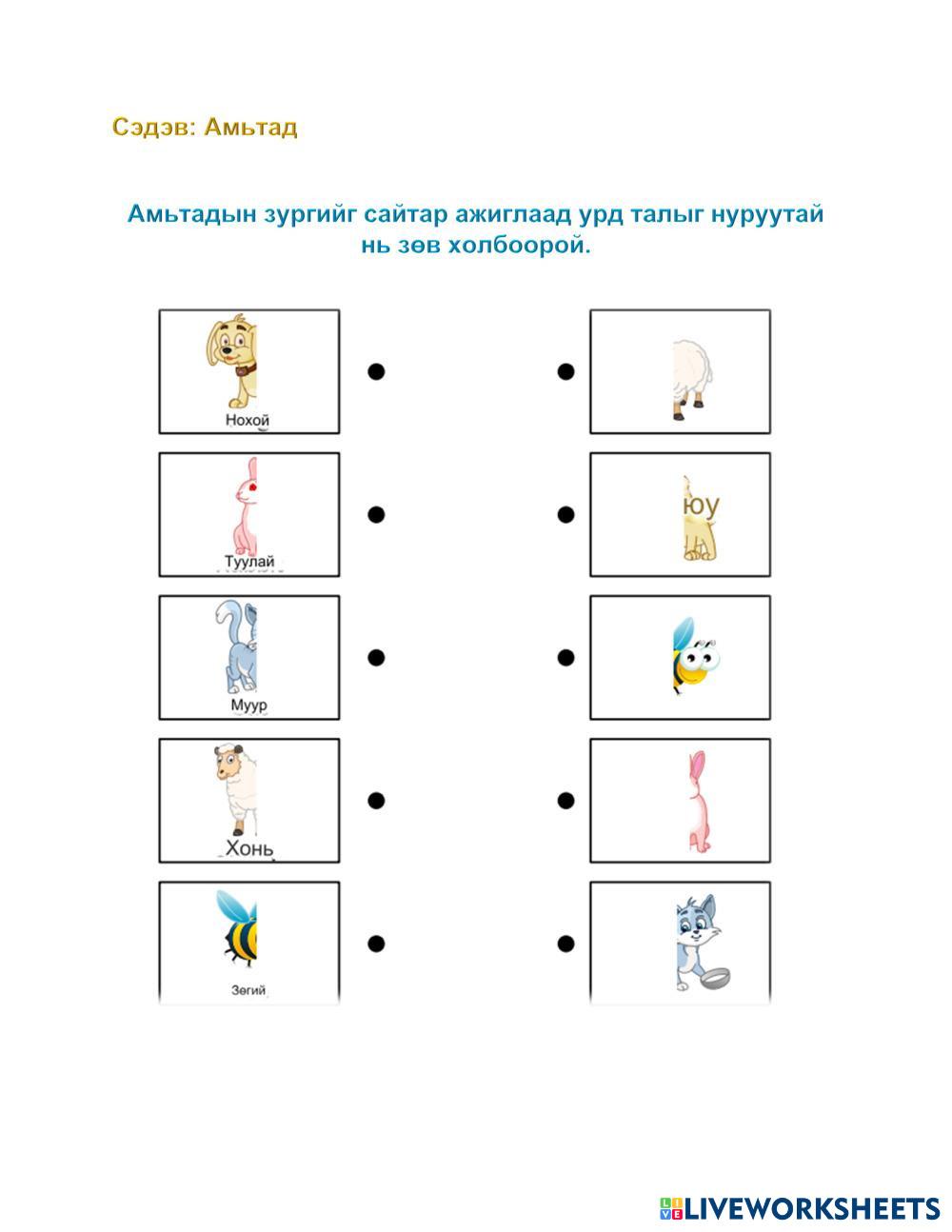 Сэдэв: Амьтад

Амьтадын зургийг сайтар ажиглаад урд талыг нуруутай нь зөв холбоорой.

Нохой

Туулай

Муур

Хонь

Зөгий

юу

LIVEWORKSHEETS