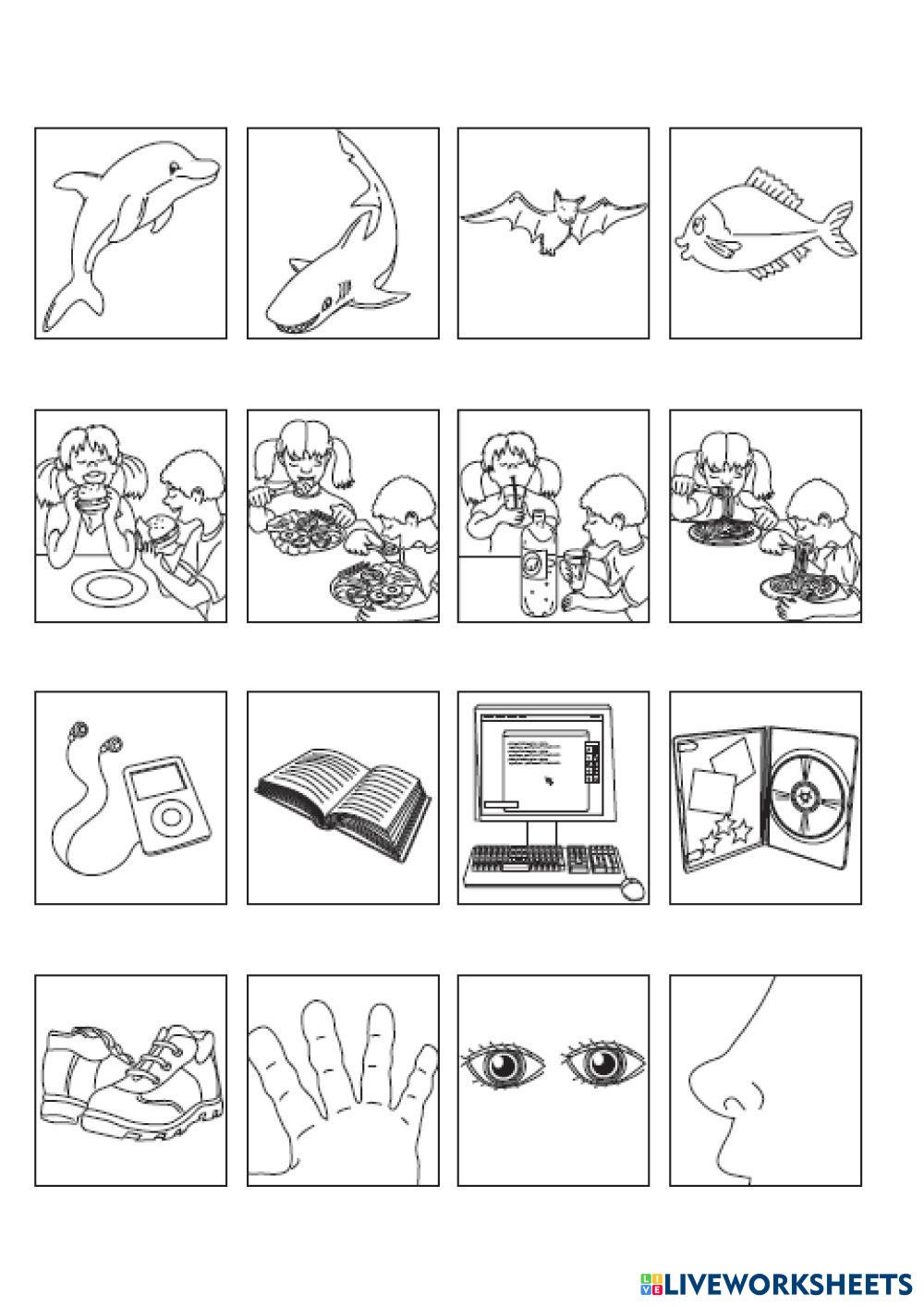 LIVEWORKSHEETS