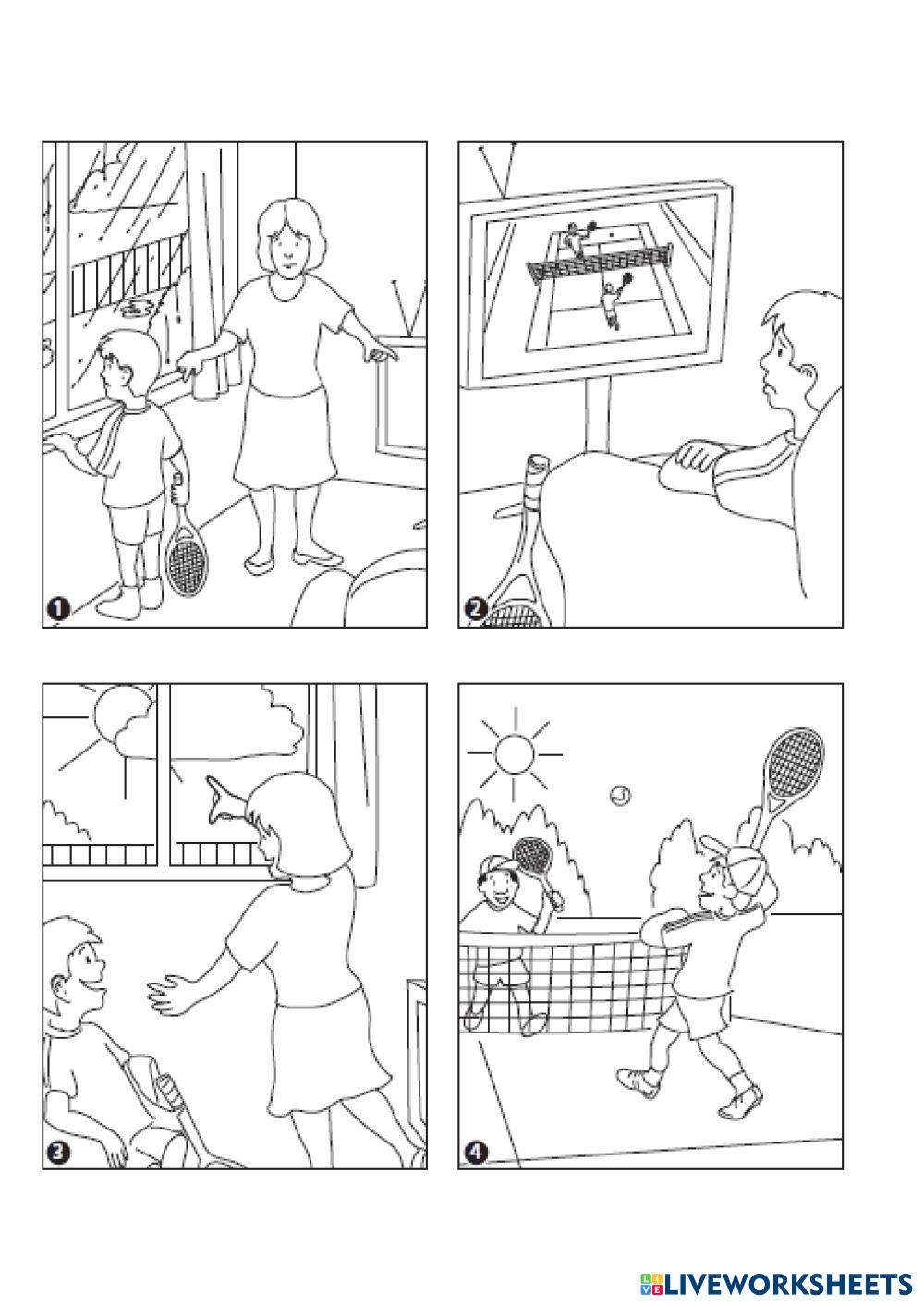 1

2

3

4

LIVEWORKSHEETS