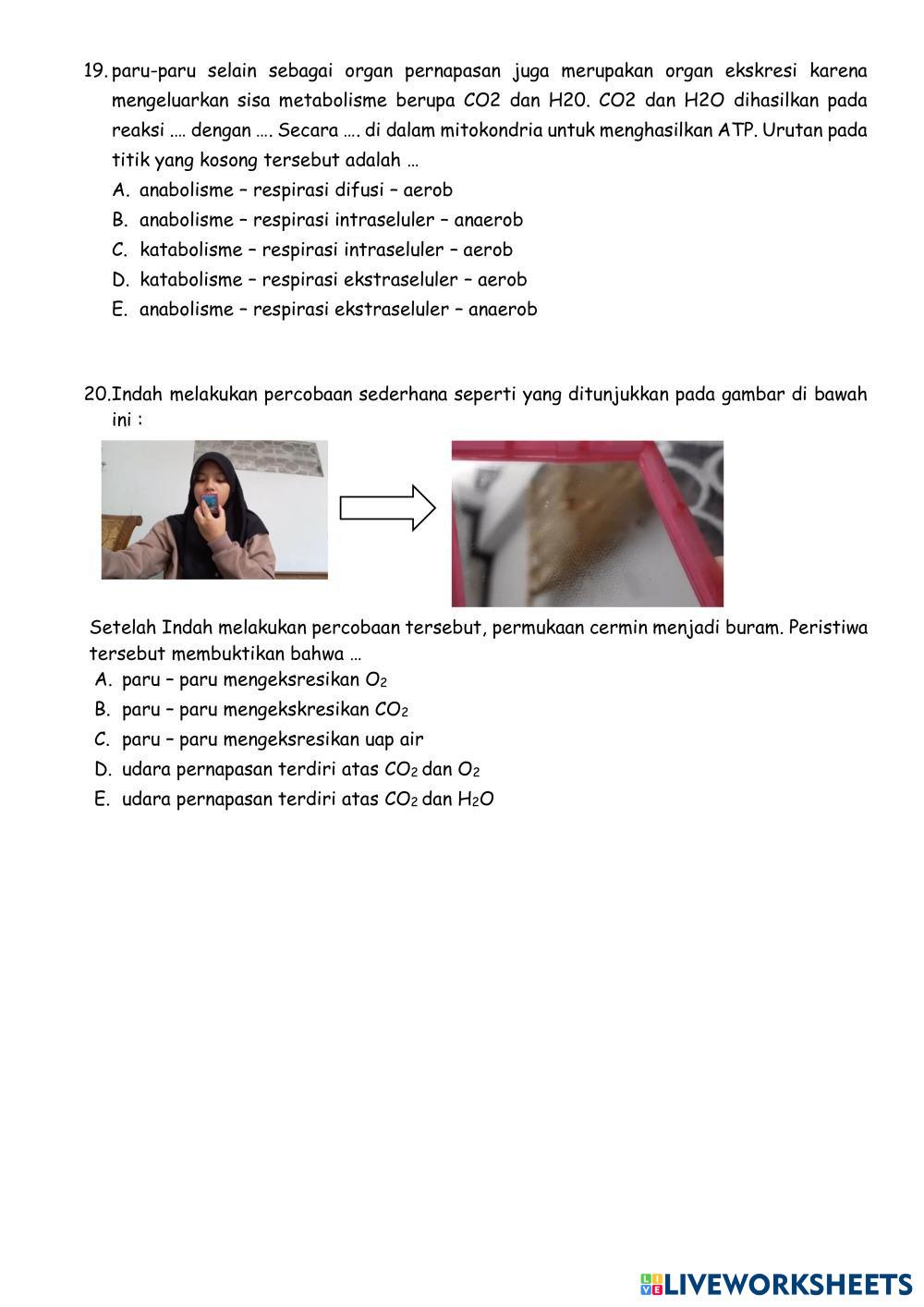 19. paru-paru selain sebagai organ pernapasan juga merupakan organ ekskresi karena mengeluarkan sisa metabolisme berupa CO2 dan H20. CO2 dan H2O dihasilkan pada reaksi …. dengan …. Secara …. di dalam mitokondria untuk menghasilkan ATP. Urutan pada titik yang kosong tersebut adalah …
A. anabolisme – respirasi difusi – aerob
B. anabolisme – respirasi intraseluler – anaerob
C. katabolisme – respirasi intraseluler – aerob
D. katabolisme – respirasi ekstraseluler – aerob
E. anabolisme – respirasi ekstraseluler – anaerob

20. Indah melakukan percobaan sederhana seperti yang ditunjukkan pada gambar di bawah ini :

Setelah Indah melakukan percobaan tersebut, permukaan cermin menjadi buram. Peristiwa tersebut membuktikan bahwa …
A. paru – paru mengeksresikan $O_2$
B. paru – paru mengekskresikan $CO_2$
C. paru – paru mengeksresikan uap air
D. udara pernapasan terdiri atas $CO_2$ dan $O_2$
E. udara pernapasan terdiri atas $CO_2$ dan $H_2O$

LIVEWORKSHEETS