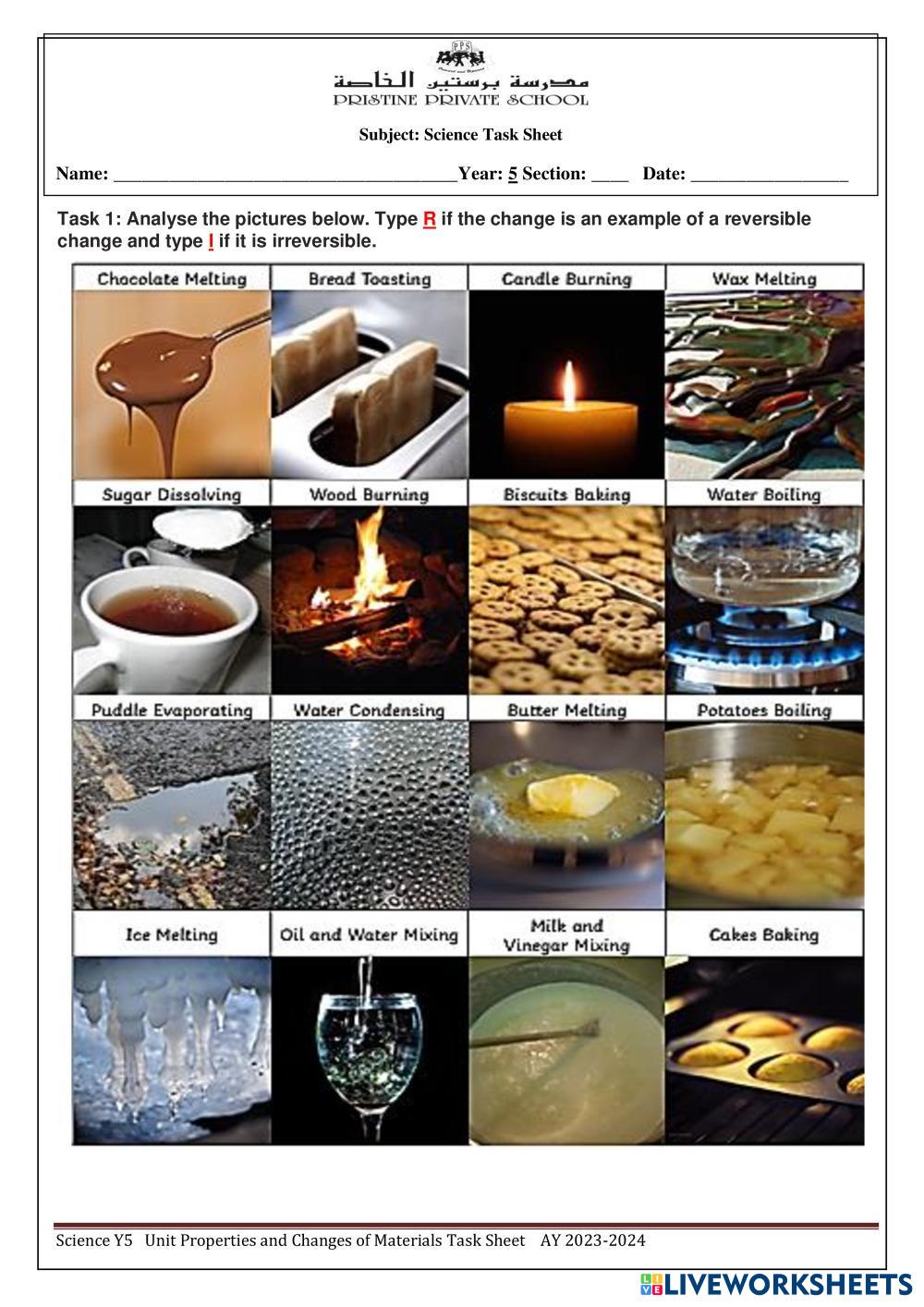 PPS

مدرسة برستين الخاصة
PRISTINE PRIVATE SCHOOL

Subject: Science Task Sheet

Name: ______________________________________Year: 5 Section: ____ Date: _________________

Task 1: Analyse the pictures below. Type R if the change is an example of a reversible change and type I if it is irreversible.

| Chocolate Melting | Bread Toasting | Candle Burning | Wax Melting |
|---|---|---|---|
| Sugar Dissolving | Wood Burning | Biscuits Baking | Water Boiling |
| Puddle Evaporating | Water Condensing | Butter Melting | Potatoes Boiling |
| Ice Melting | Oil and Water Mixing | Milk and Vinegar Mixing | Cakes Baking |

Science Y5 Unit Properties and Changes of Materials Task Sheet AY 2023-2024

LIVEWORKSHEETS