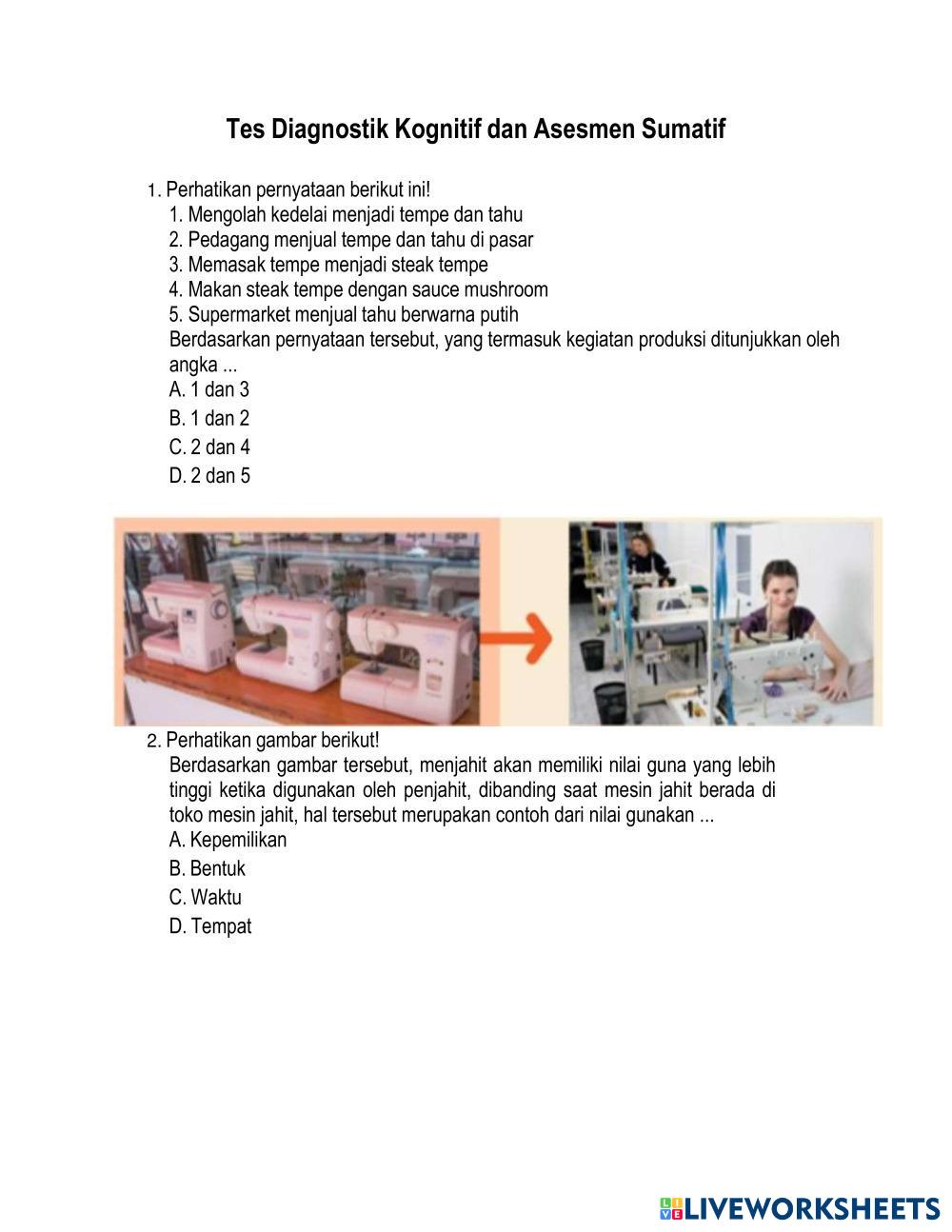 Tes Diagnostik Kognitif dan Asesmen Sumatif

1. Perhatikan pernyataan berikut ini!
1. Mengolah kedelai menjadi tempe dan tahu
2. Pedagang menjual tempe dan tahu di pasar
3. Memasak tempe menjadi steak tempe
4. Makan steak tempe dengan sauce mushroom
5. Supermarket menjual tahu berwarna putih
Berdasarkan pernyataan tersebut, yang termasuk kegiatan produksi ditunjukkan oleh angka ...
A. 1 dan 3
B. 1 dan 2
C. 2 dan 4
D. 2 dan 5

2. Perhatikan gambar berikut!
Berdasarkan gambar tersebut, menjahit akan memiliki nilai guna yang lebih tinggi ketika digunakan oleh penjahit, dibanding saat mesin jahit berada di toko mesin jahit, hal tersebut merupakan contoh dari nilai gunakan ...
A. Kepemilikan
B. Bentuk
C. Waktu
D. Tempat

LIVEWORKSHEETS