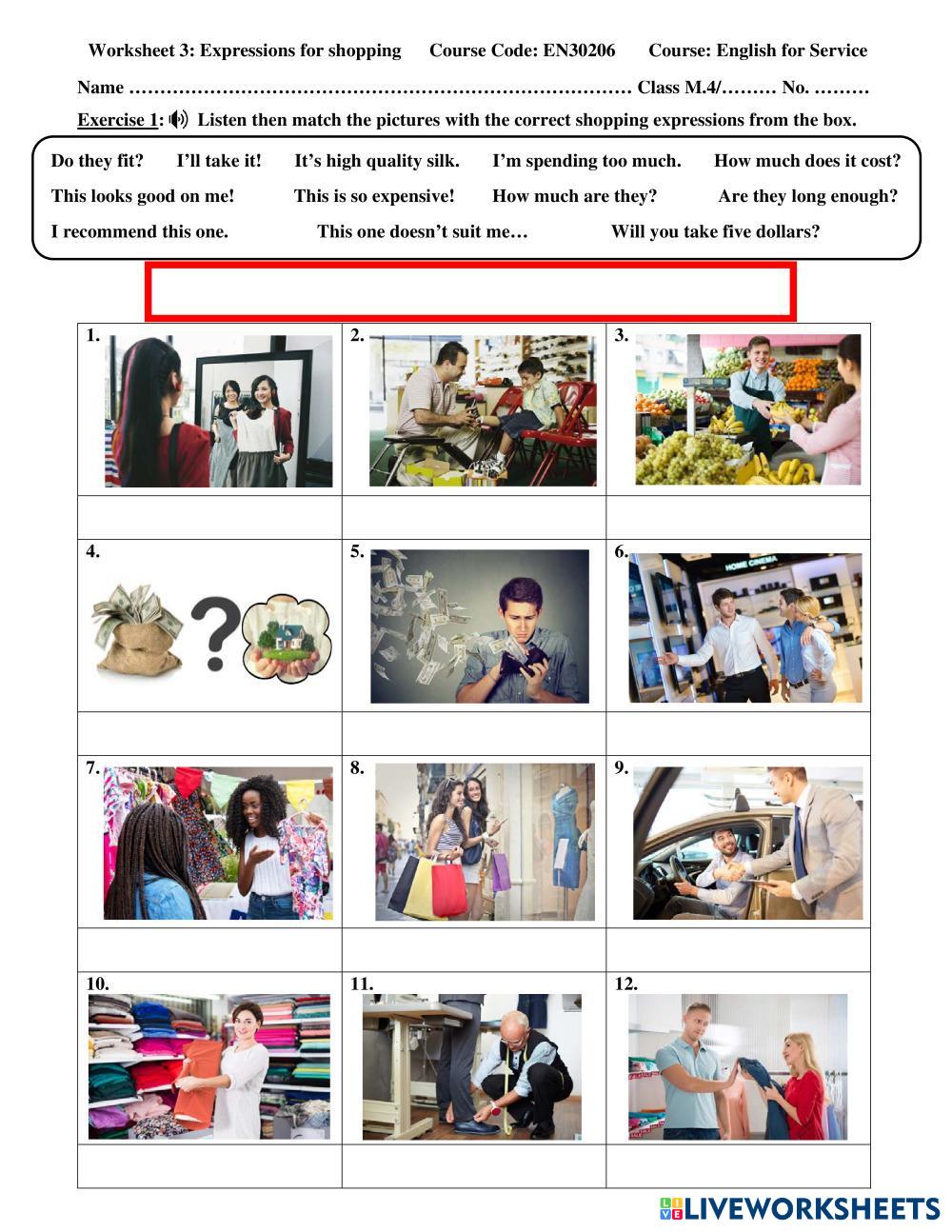 Worksheet 3: Expressions for shopping Course Code: EN30206 Course: English for Service

Name ………………………………………………………………………… Class M.4/……… No. ………

Exercise 1: Listen then match the pictures with the correct shopping expressions from the box.

Do they fit? I'll take it! It's high quality silk. I'm spending too much. How much does it cost?
This looks good on me! This is so expensive! How much are they? Are they long enough?
I recommend this one. This one doesn't suit me… Will you take five dollars?

| 1. | 2. | 3. |
|---|---|---|
| | | |
| 4. | 5. | 6. HOME CINEMA |
| | | |
| 7. | 8. | 9. |
| | | |
| 10. | 11. | 12. |
| | | |

LIVEWORKSHEETS