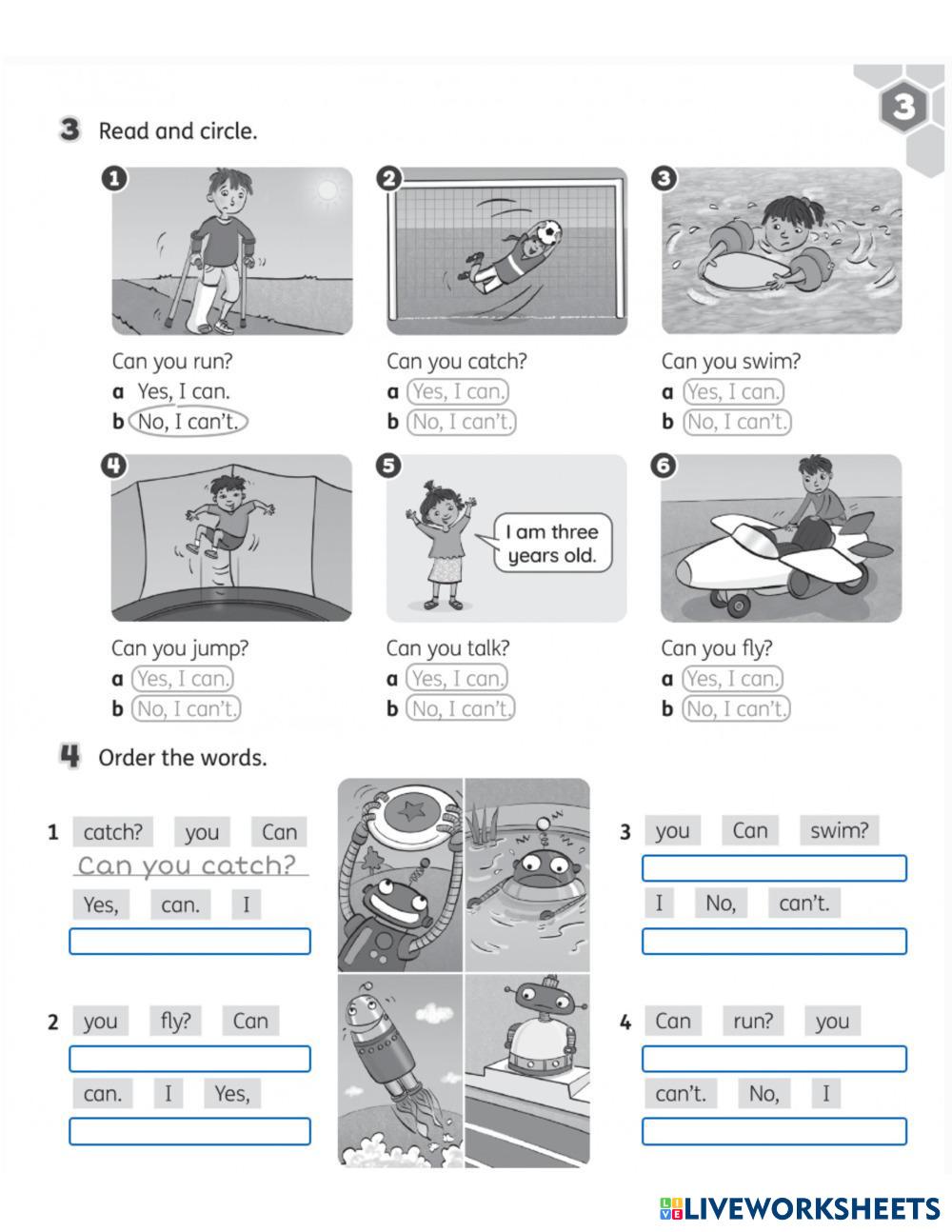 3

3 Read and circle.

1

Can you run?
a Yes, I can.
b No, I can't.

2

Can you catch?
a Yes, I can.
b No, I can't.

3

Can you swim?
a Yes, I can.
b No, I can't.

4

Can you jump?
a Yes, I can.
b No, I can't.

5

I am three years old.

Can you talk?
a Yes, I can.
b No, I can't.

6

Can you fly?
a Yes, I can.
b No, I can't.

4 Order the words.

1 catch? you Can
Can you catch?
Yes, can. I

2 you fly? Can
can. I Yes,

3 you Can swim?
I No, can't.

4 Can run? you
can't. No, I

LIVEWORKSHEETS