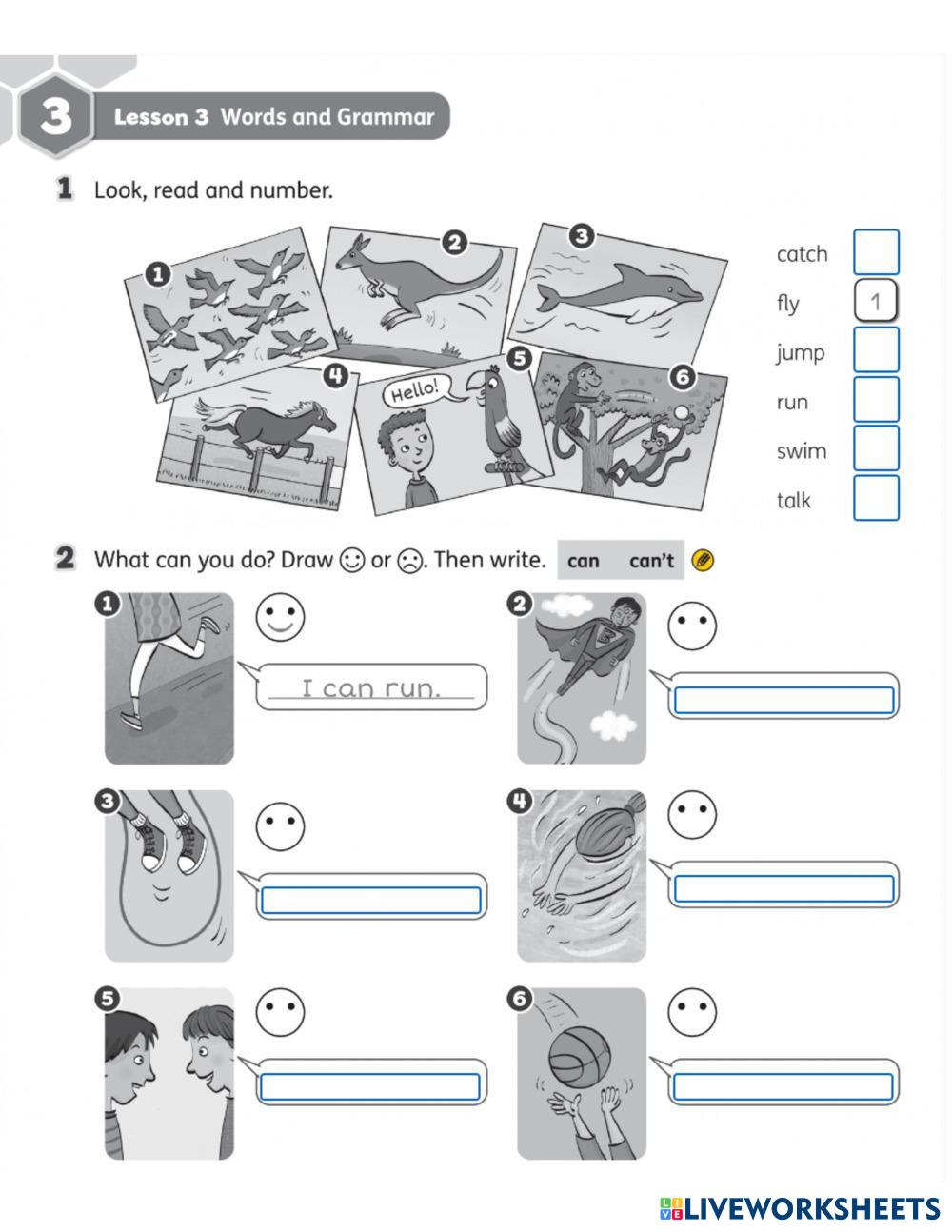 3 Lesson 3 Words and Grammar

1 Look, read and number.

1 2 3 4 5 6

Hello!

catch
fly 1
jump
run
swim
talk

2 What can you do? Draw ☺ or ☹. Then write. can can't

1 I can run.

2

3

4

5

6

LIVEWORKSHEETS