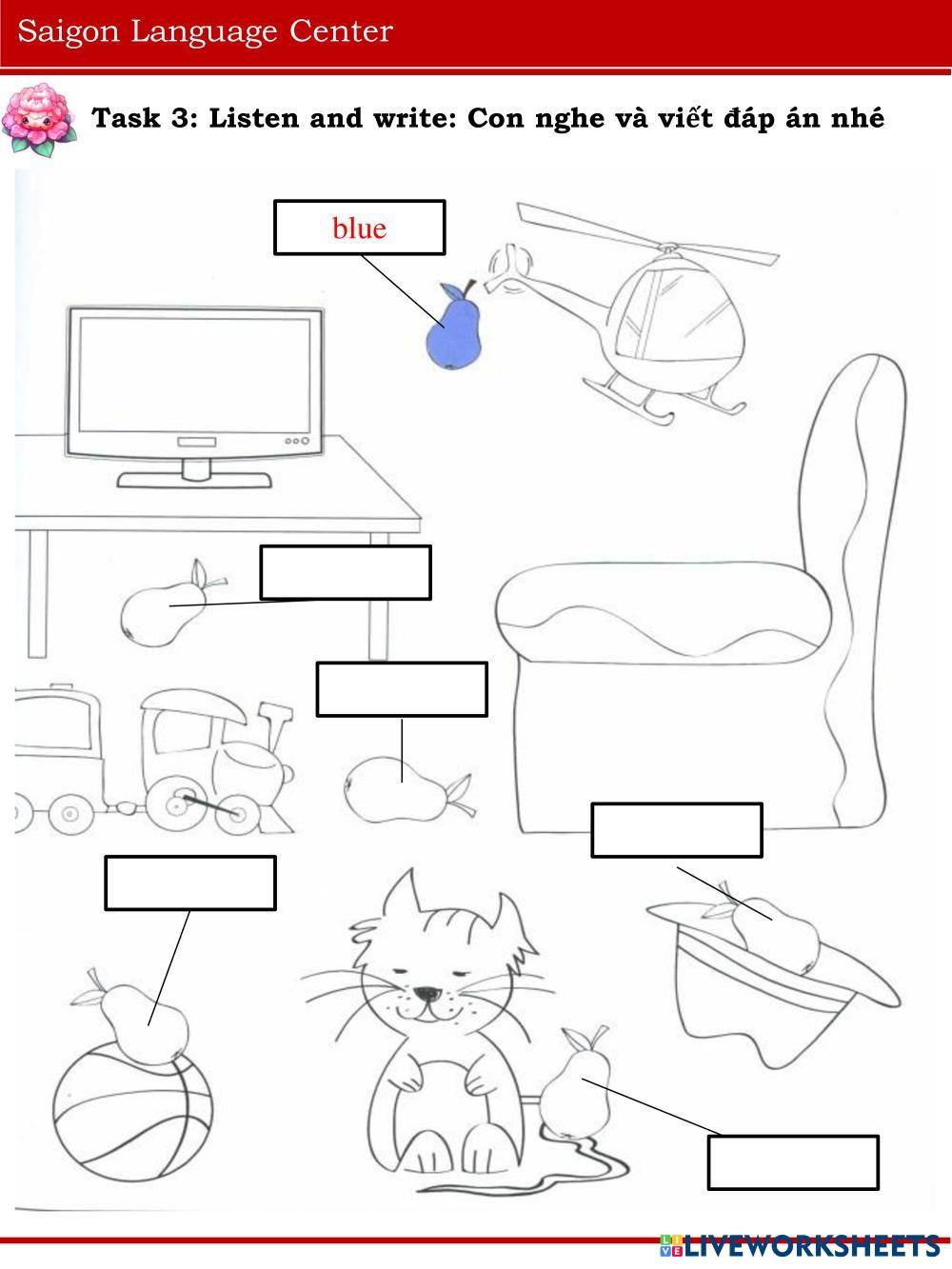 Saigon Language Center

Task 3: Listen and write: Con nghe và viết đáp án nhé

blue

LIVEWORKSHEETS