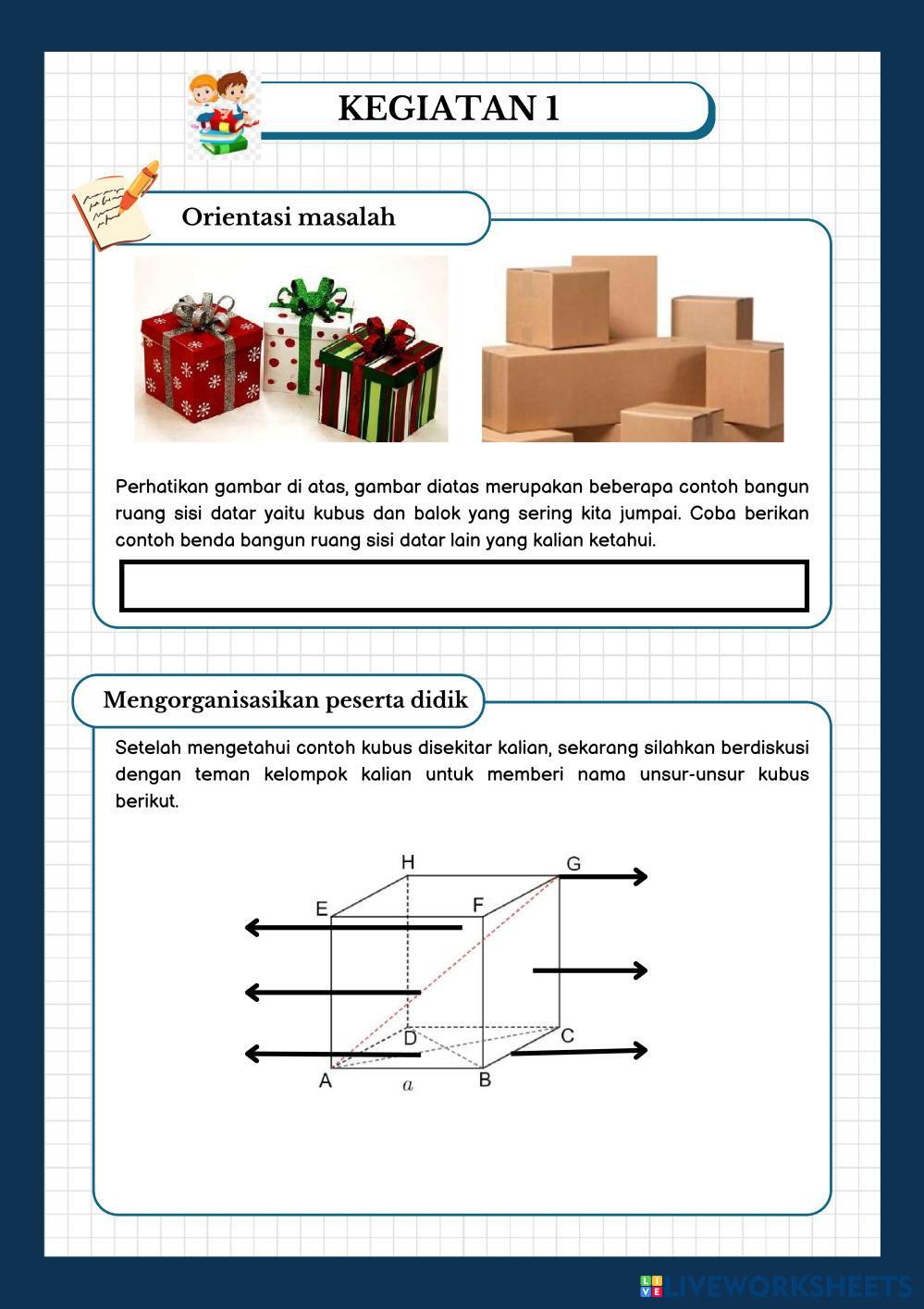 KEGIATAN 1

Orientasi masalah

Perhatikan gambar di atas, gambar diatas merupakan beberapa contoh bangun ruang sisi datar yaitu kubus dan balok yang sering kita jumpai. Coba berikan contoh benda bangun ruang sisi datar lain yang kalian ketahui.

Mengorganisasikan peserta didik

Setelah mengetahui contoh kubus disekitar kalian, sekarang silahkan berdiskusi dengan teman kelompok kalian untuk memberi nama unsur-unsur kubus berikut.

H
G
E
F
D
C
A
$a$
B

LIVEWORKSHEETS