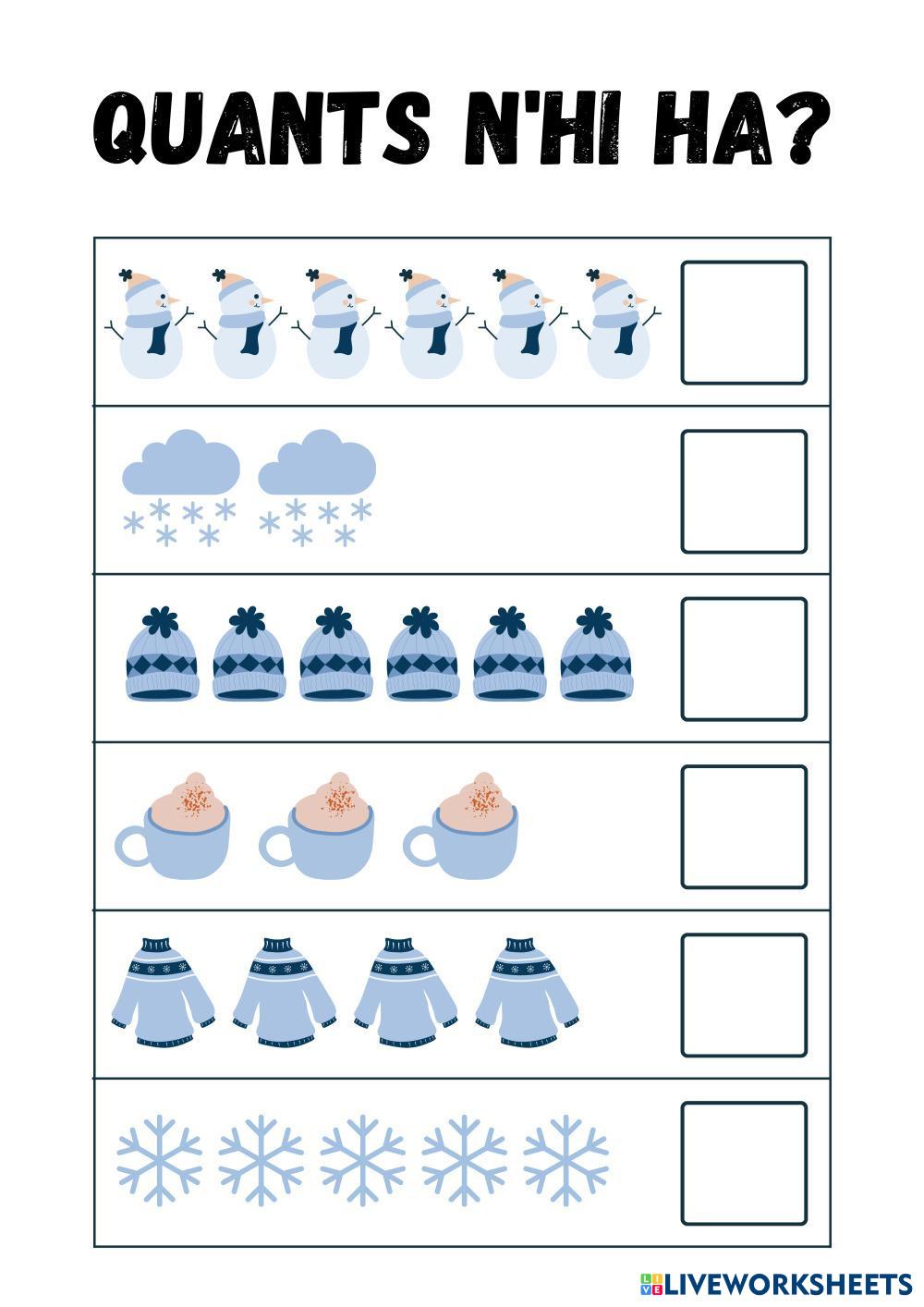 QUANTS N'HI HA?

LIVEWORKSHEETS