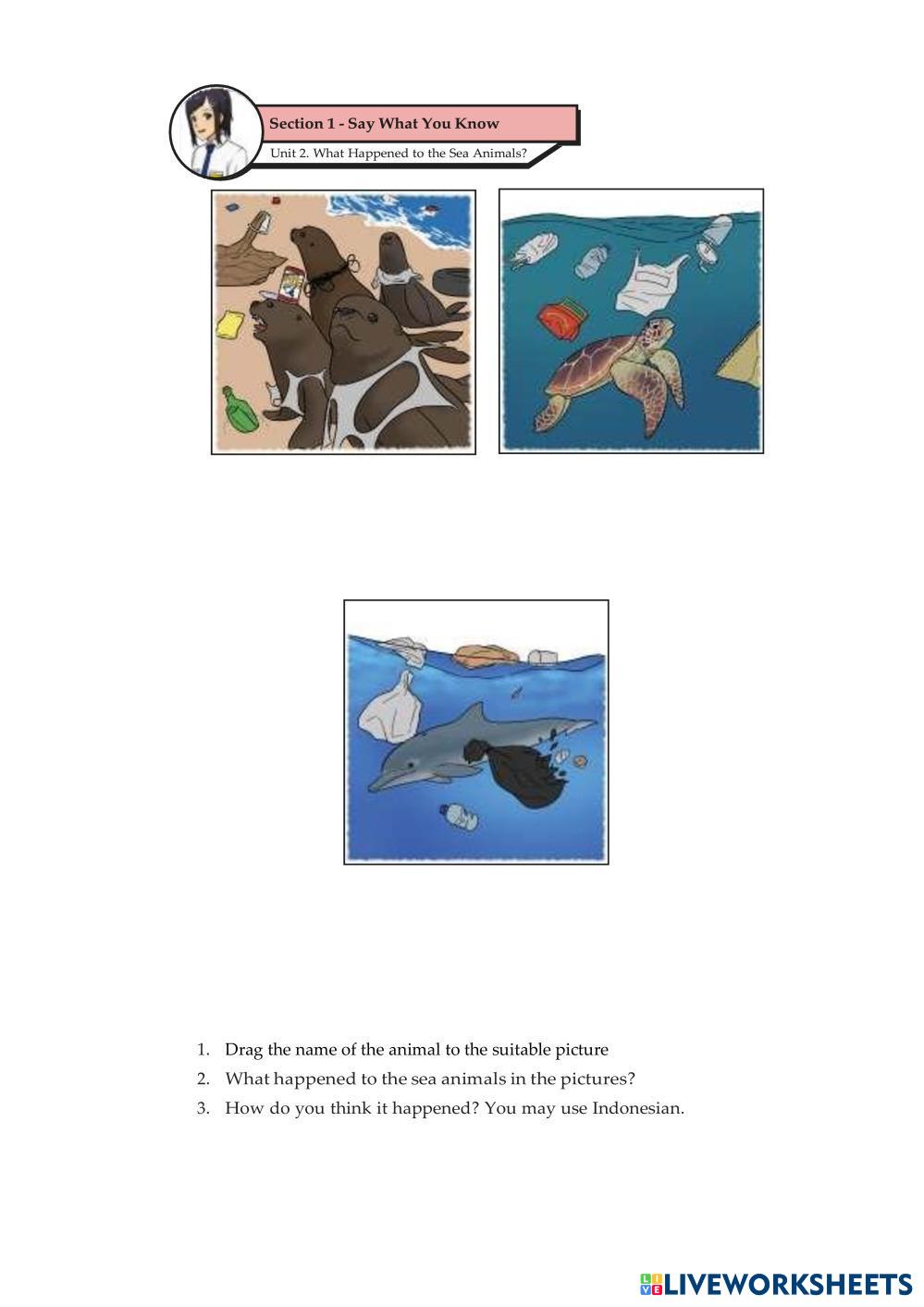 Section 1 - Say What You Know

Unit 2. What Happened to the Sea Animals?

1. Drag the name of the animal to the suitable picture
2. What happened to the sea animals in the pictures?
3. How do you think it happened? You may use Indonesian.

LIVEWORKSHEETS