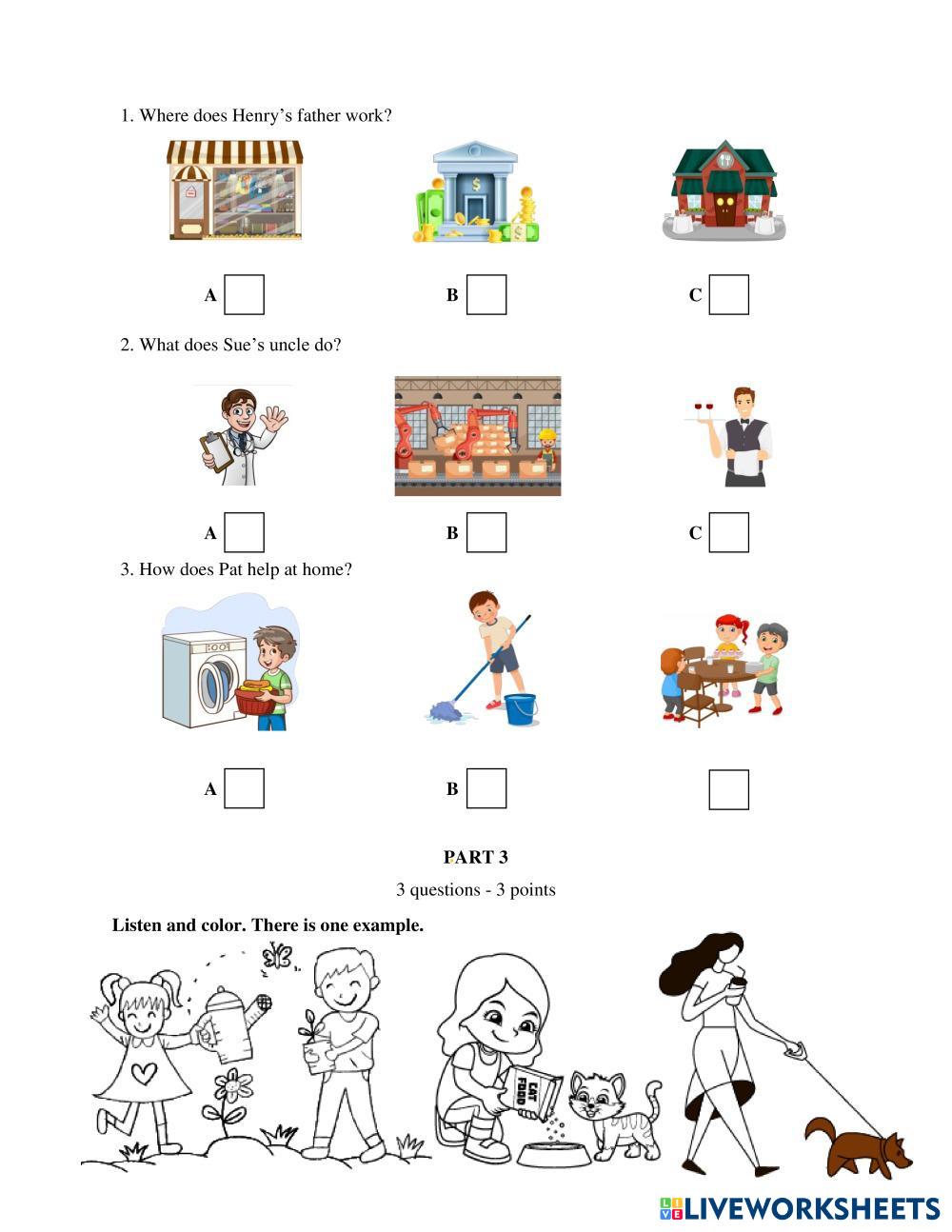 1. Where does Henry's father work?

A

B

C

2. What does Sue's uncle do?

A

B

C

3. How does Pat help at home?

A

B

PART 3

3 questions - 3 points

Listen and color. There is one example.

CAT FOOD

LIVEWORKSHEETS