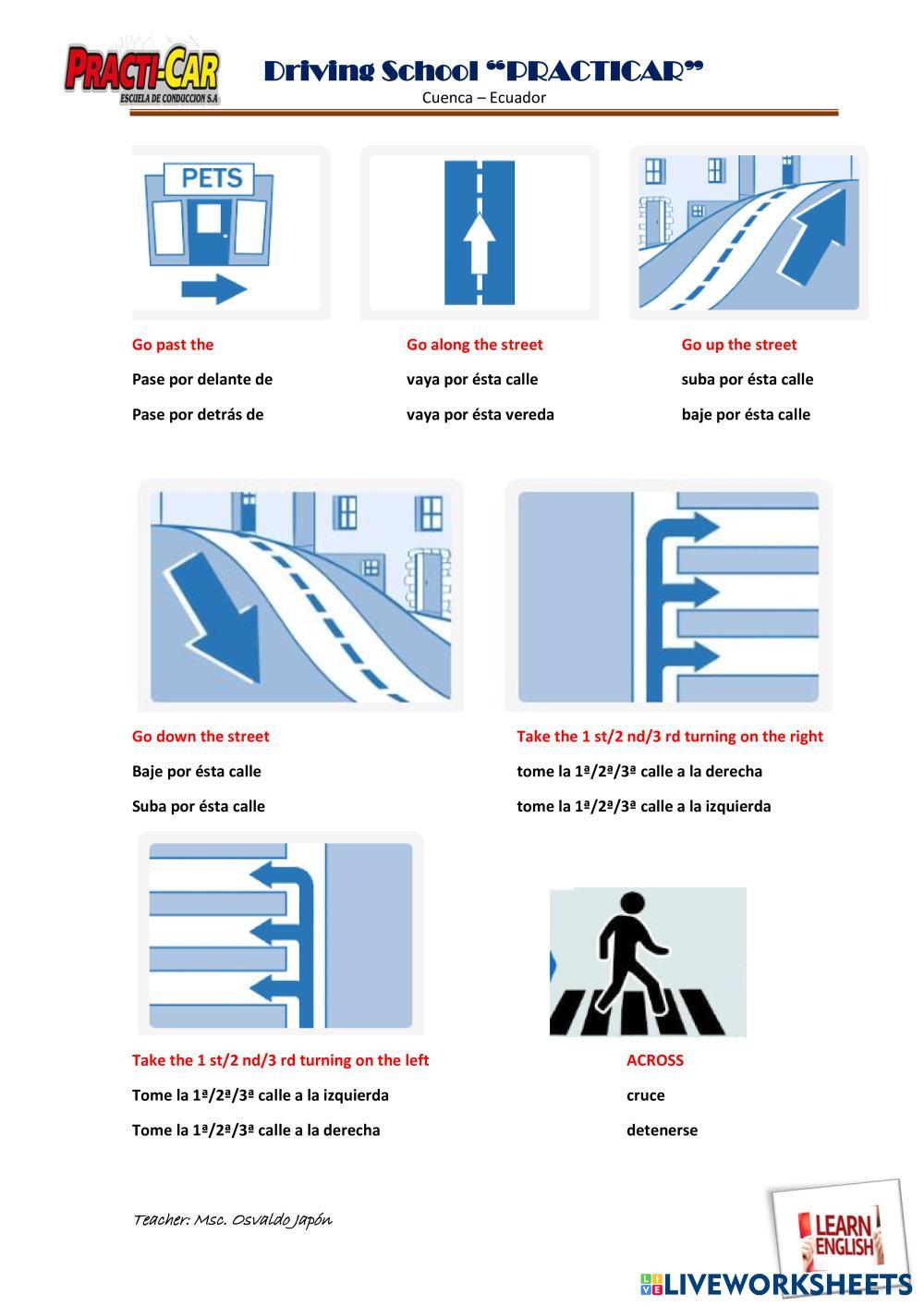 PRACTI-CAR
ESCUELA DE CONDUCCION S.A

Driving School "PRACTICAR"
Cuenca – Ecuador

PETS

Go past the
Pase por delante de
Pase por detrás de

Go along the street
vaya por ésta calle
vaya por ésta vereda

Go up the street
suba por ésta calle
baje por ésta calle

Go down the street
Baje por ésta calle
Suba por ésta calle

Take the 1 st/2 nd/3 rd turning on the right
tome la 1ª/2ª/3ª calle a la derecha
tome la 1ª/2ª/3ª calle a la izquierda

Take the 1 st/2 nd/3 rd turning on the left
Tome la 1ª/2ª/3ª calle a la izquierda
Tome la 1ª/2ª/3ª calle a la derecha

ACROSS
cruce
detenerse

Teacher: Msc. Osvaldo Japón

LEARN ENGLISH

LIVEWORKSHEETS