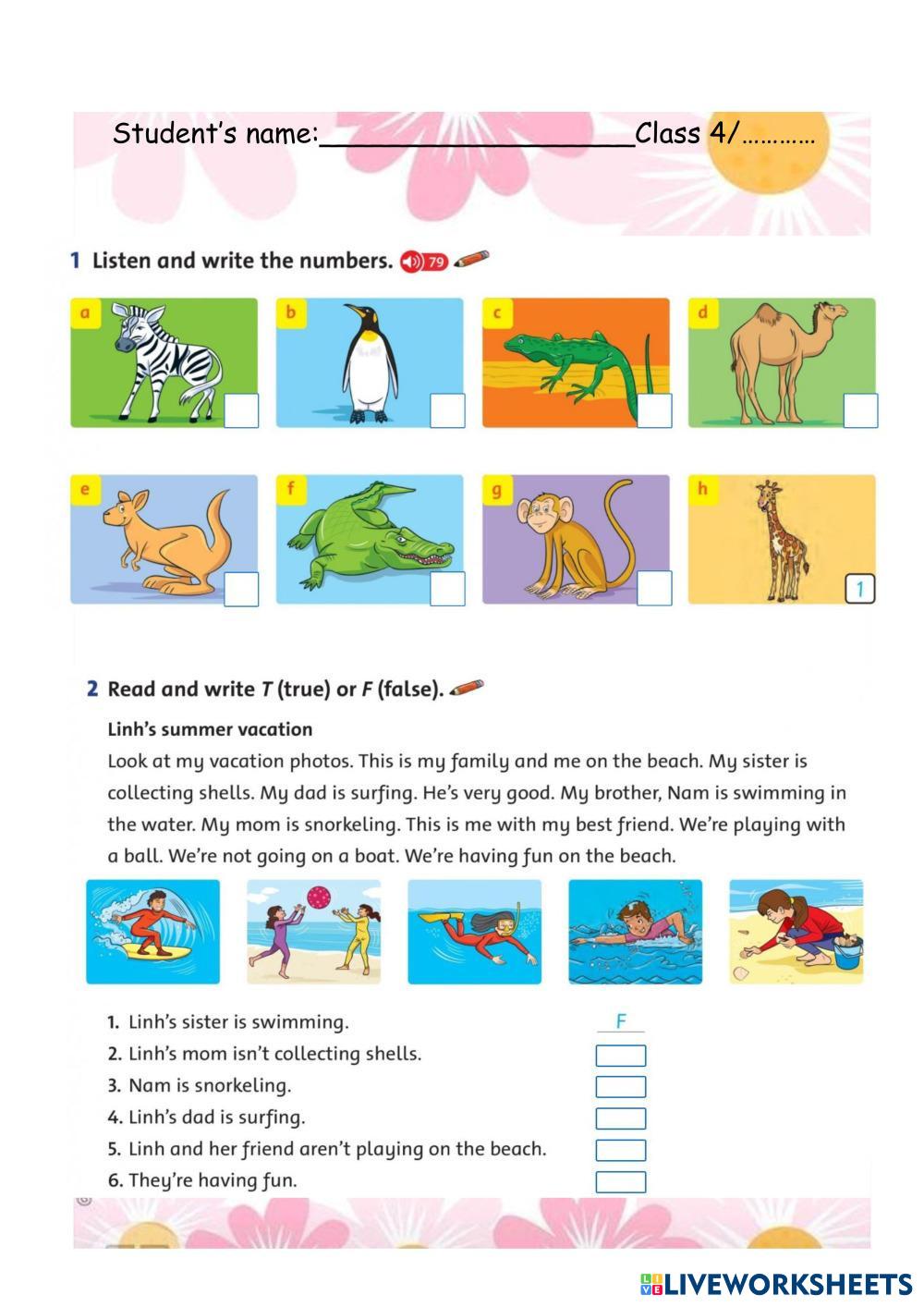 Student's name:____________________Class 4/…………

1 Listen and write the numbers. 79

a b c d

e f g h 1

2 Read and write T (true) or F (false).

Linh's summer vacation

Look at my vacation photos. This is my family and me on the beach. My sister is collecting shells. My dad is surfing. He's very good. My brother, Nam is swimming in the water. My mom is snorkeling. This is me with my best friend. We're playing with a ball. We're not going on a boat. We're having fun on the beach.

1. Linh's sister is swimming. F
2. Linh's mom isn't collecting shells.
3. Nam is snorkeling.
4. Linh's dad is surfing.
5. Linh and her friend aren't playing on the beach.
6. They're having fun.

LIVEWORKSHEETS