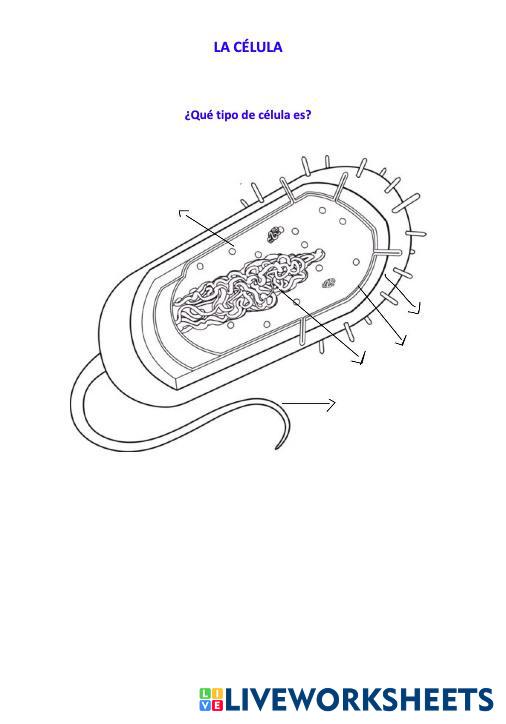 LA CÉLULA

¿Qué tipo de célula es?

LIVEWORKSHEETS