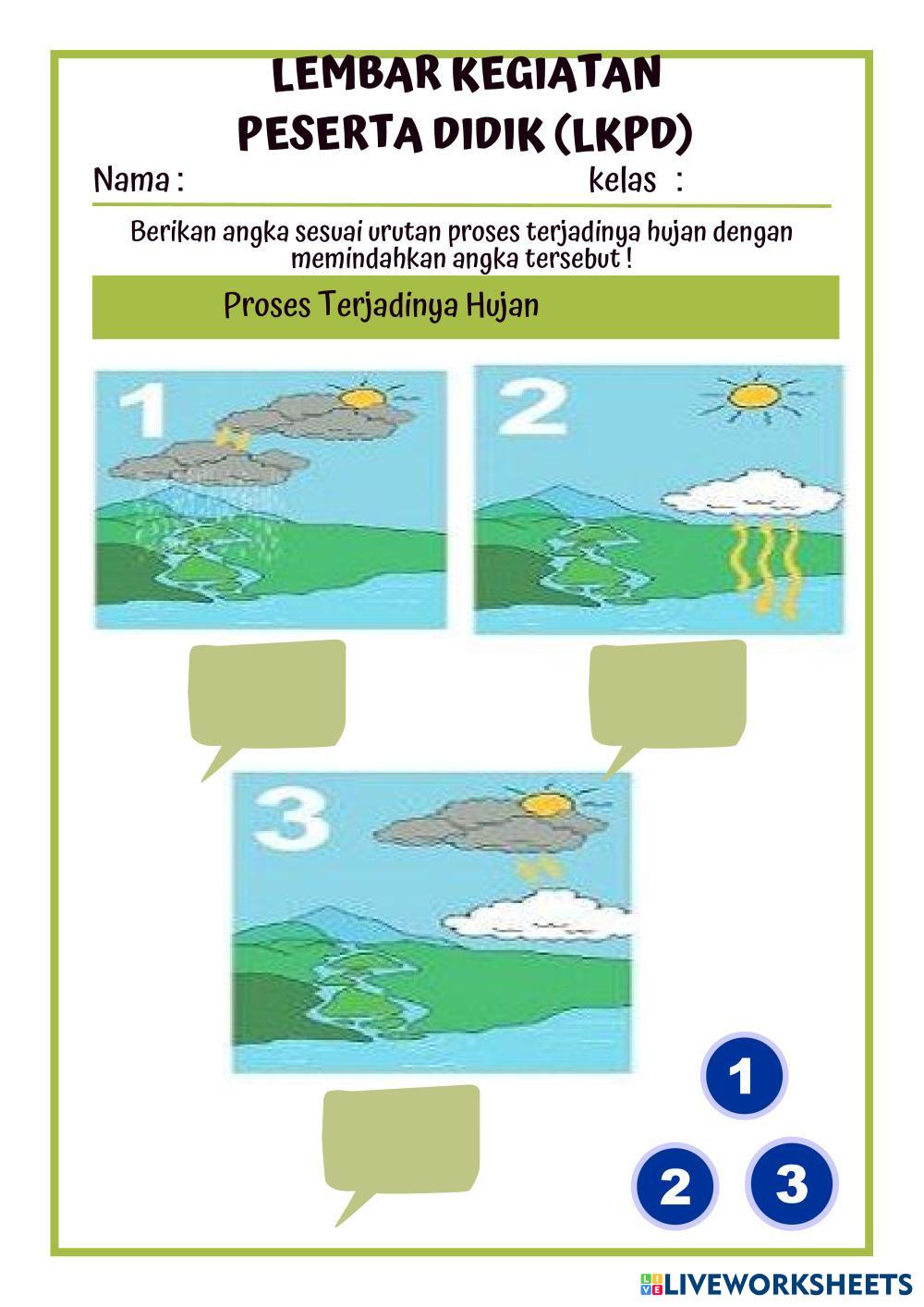 LEMBAR KEGIATAN
PESERTA DIDIK (LKPD)

Nama : kelas :

Berikan angka sesuai urutan proses terjadinya hujan dengan memindahkan angka tersebut !

Proses Terjadinya Hujan

1

2

3

1

2 3

LIVEWORKSHEETS