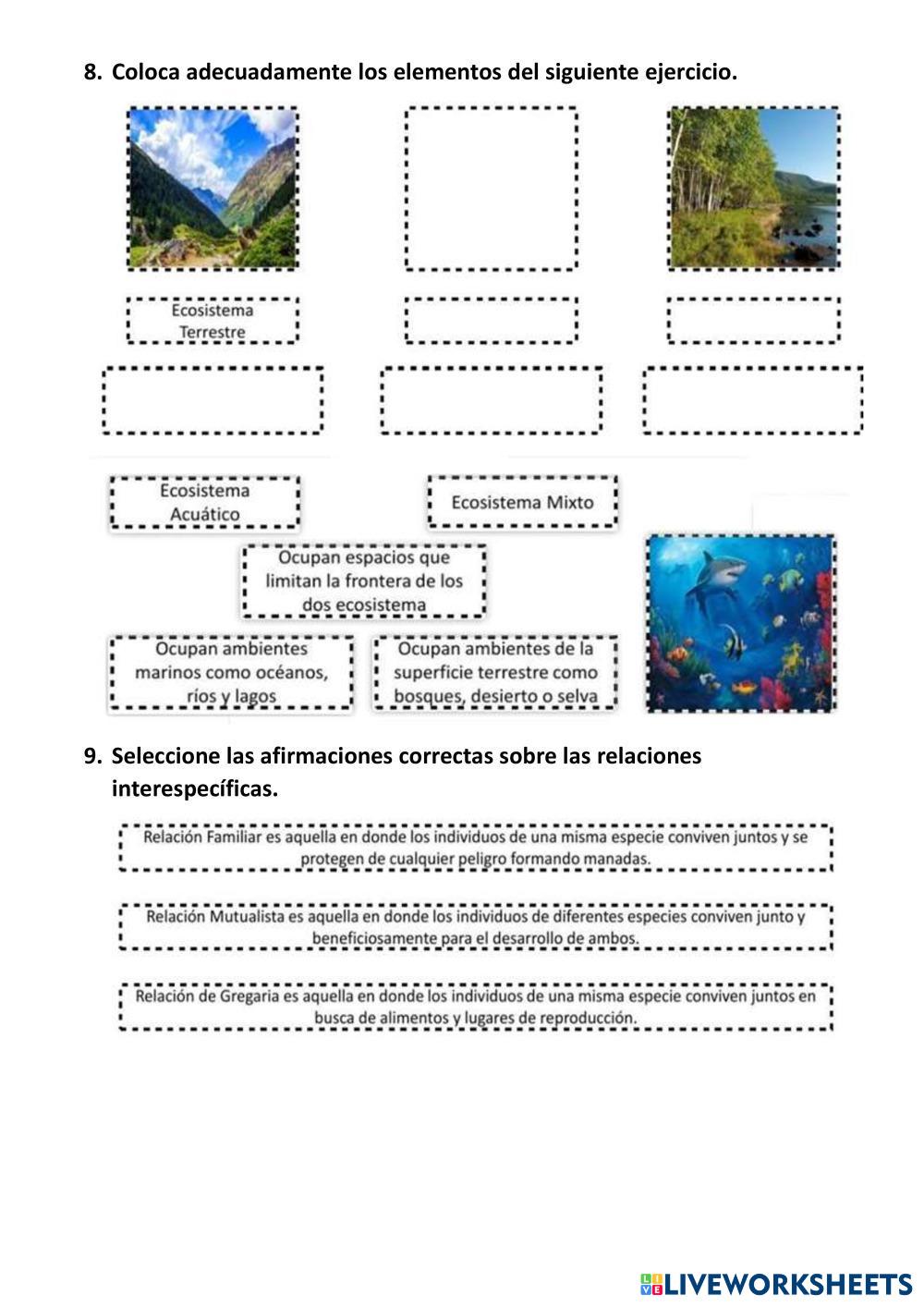 8. Coloca adecuadamente los elementos del siguiente ejercicio.

Ecosistema Terrestre

Ecosistema Acuático

Ecosistema Mixto

Ocupan espacios que limitan la frontera de los dos ecosistema

Ocupan ambientes marinos como océanos, ríos y lagos

Ocupan ambientes de la superficie terrestre como bosques, desierto o selva

9. Seleccione las afirmaciones correctas sobre las relaciones interespecíficas.

Relación Familiar es aquella en donde los individuos de una misma especie conviven juntos y se protegen de cualquier peligro formando manadas.

Relación Mutualista es aquella en donde los individuos de diferentes especies conviven junto y beneficiosamente para el desarrollo de ambos.

Relación de Gregaria es aquella en donde los individuos de una misma especie conviven juntos en busca de alimentos y lugares de reproducción.

LIVEWORKSHEETS