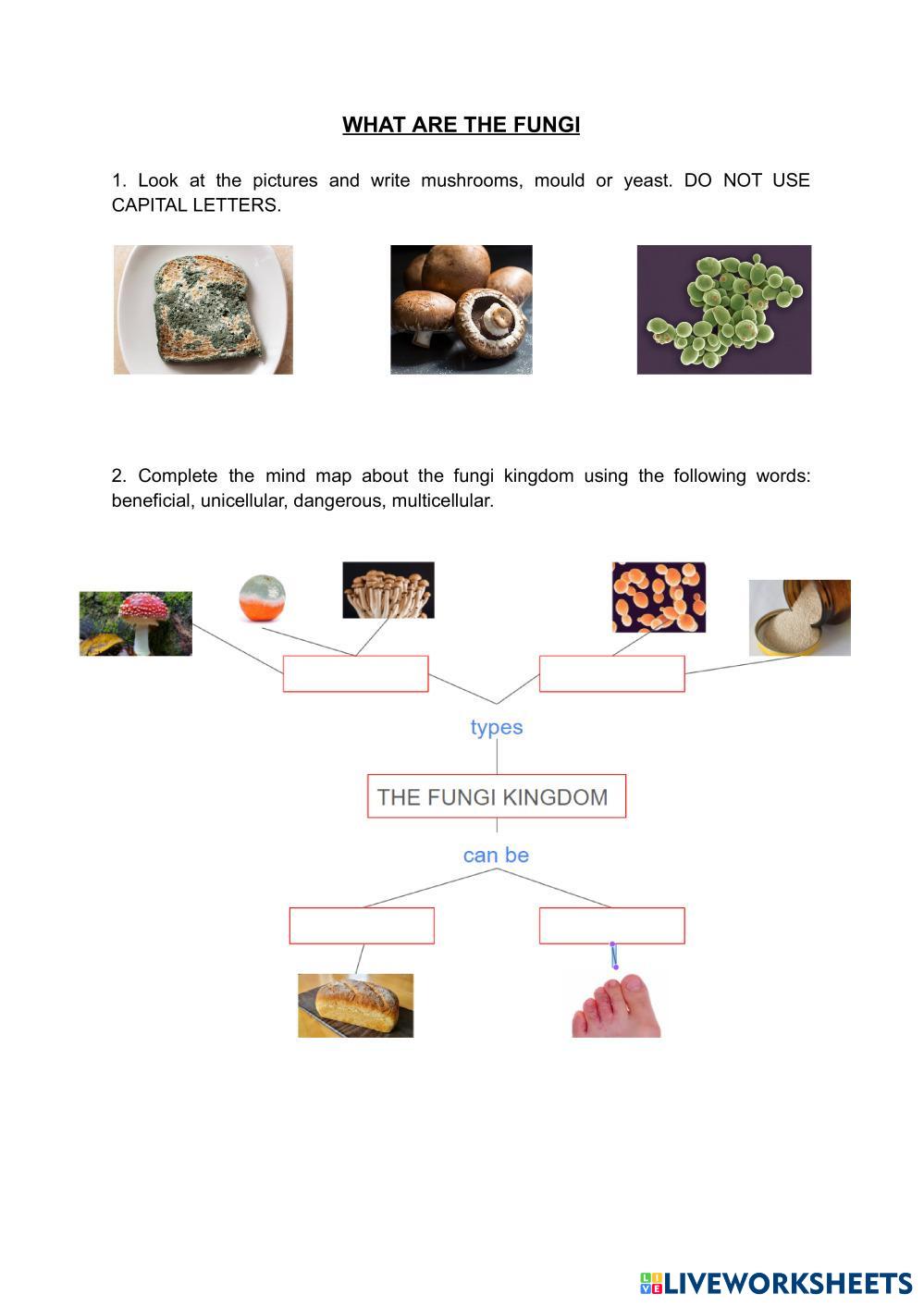 WHAT ARE THE FUNGI

1. Look at the pictures and write mushrooms, mould or yeast. DO NOT USE CAPITAL LETTERS.

2. Complete the mind map about the fungi kingdom using the following words: beneficial, unicellular, dangerous, multicellular.

types

THE FUNGI KINGDOM

can be

LIVEWORKSHEETS