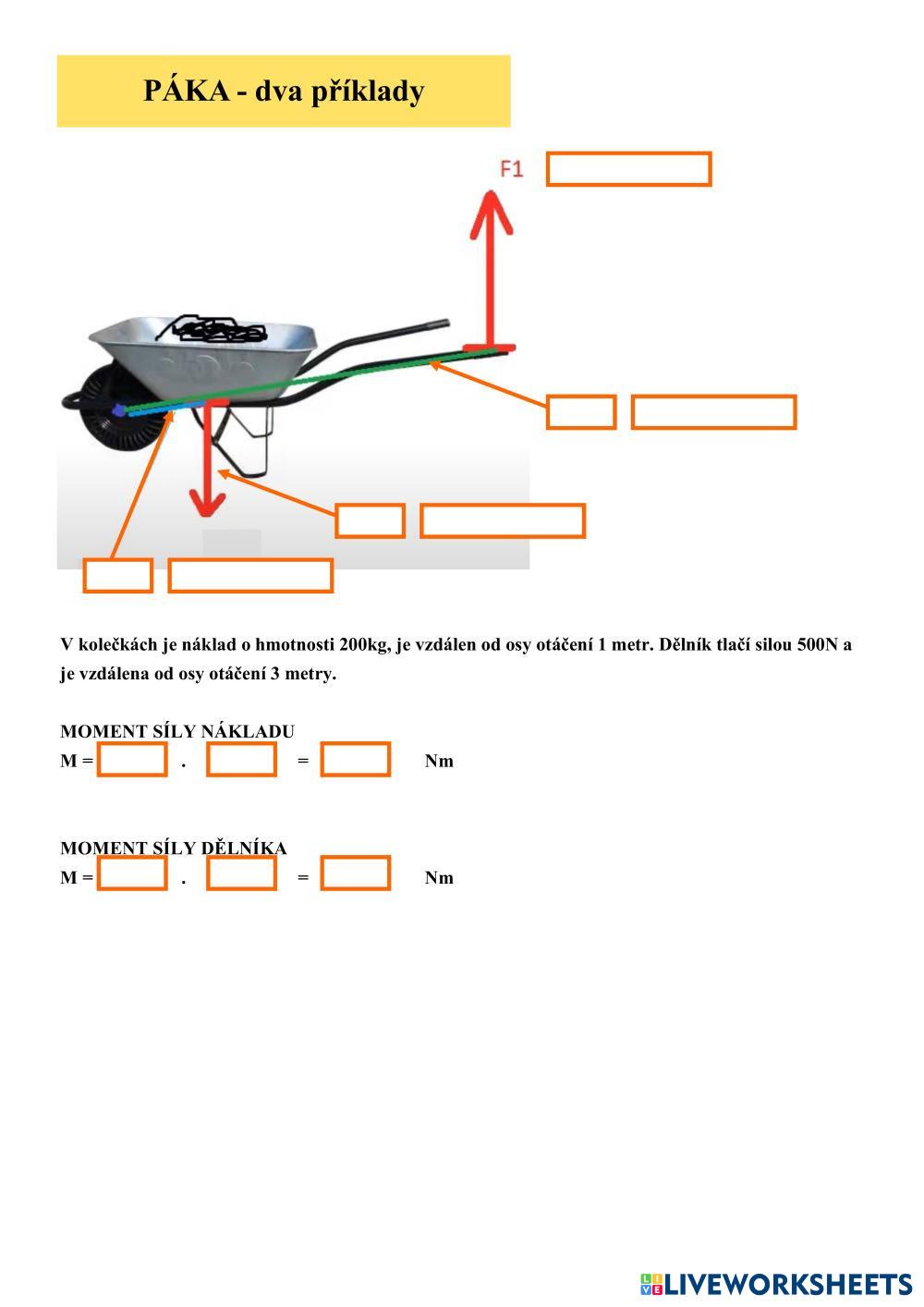 PÁKA - dva příklady

F1

V kolečkách je náklad o hmotnosti 200kg, je vzdálen od osy otáčení 1 metr. Dělník tlačí silou 500N a je vzdálena od osy otáčení 3 metry.

MOMENT SÍLY NÁKLADU
M = . = Nm

MOMENT SÍLY DĚLNÍKA
M = . = Nm

LIVEWORKSHEETS