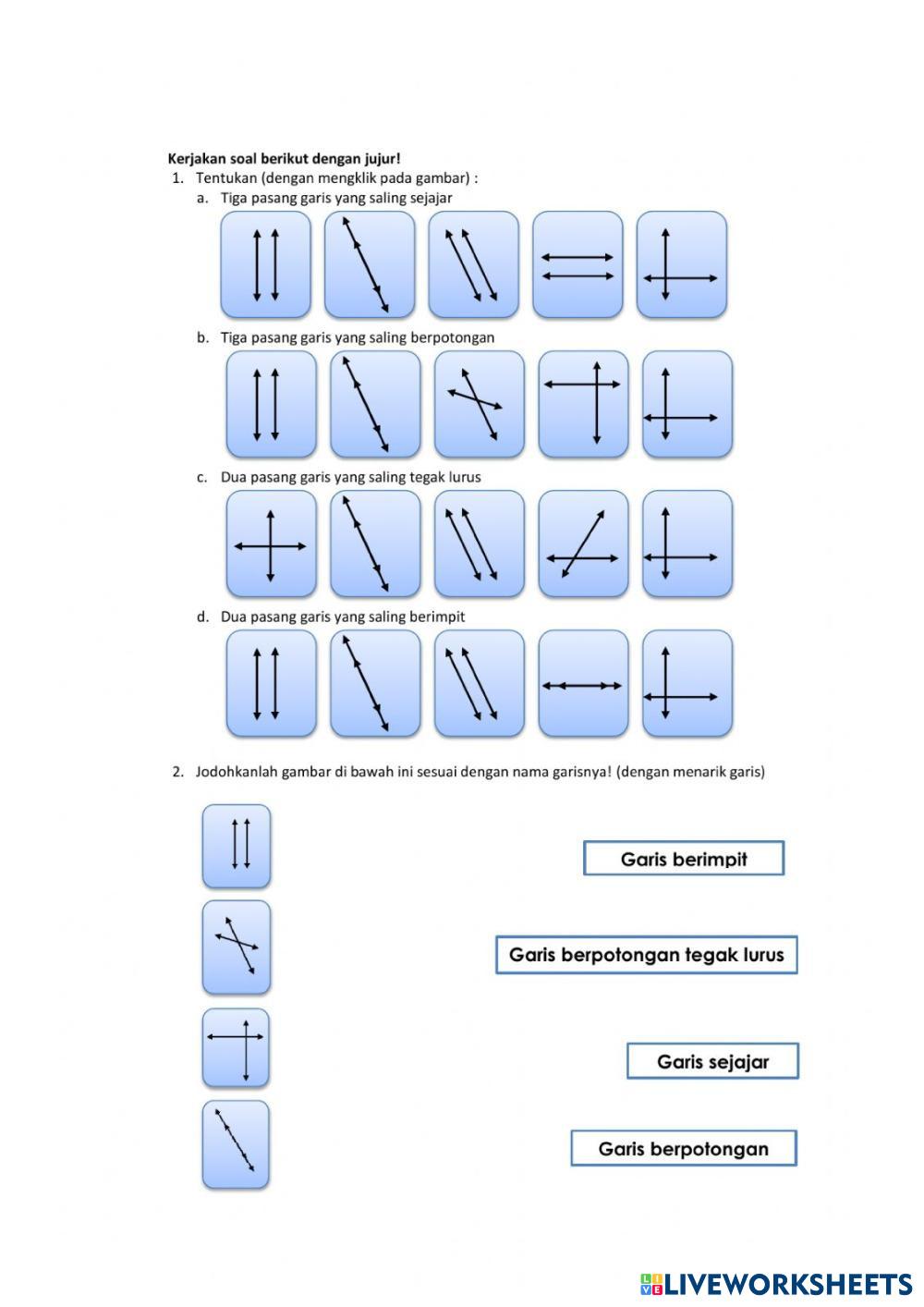 Kerjakan soal berikut dengan jujur!

1. Tentukan (dengan mengklik pada gambar) :

a. Tiga pasang garis yang saling sejajar

b. Tiga pasang garis yang saling berpotongan

c. Dua pasang garis yang saling tegak lurus

d. Dua pasang garis yang saling berimpit

2. Jodohkanlah gambar di bawah ini sesuai dengan nama garisnya! (dengan menarik garis)

Garis berimpit

Garis berpotongan tegak lurus

Garis sejajar

Garis berpotongan

LIVEWORKSHEETS