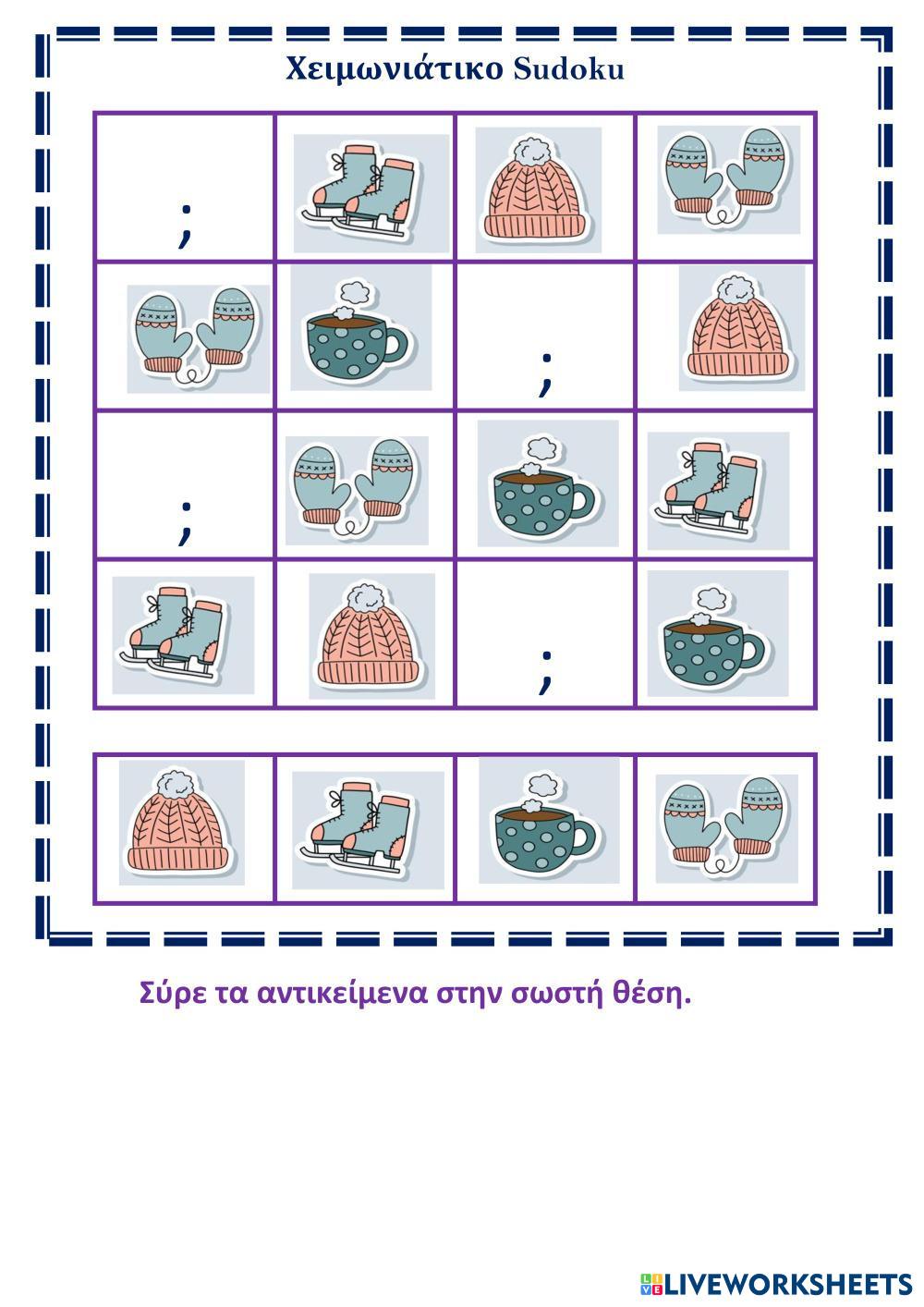 Χειμωνιάτικο Sudoku

| ; | | | |
|---|---|---|---|
| | | ; | |
| ; | | | |
| | | ; | |

Σύρε τα αντικείμενα στην σωστή θέση.

LIVEWORKSHEETS