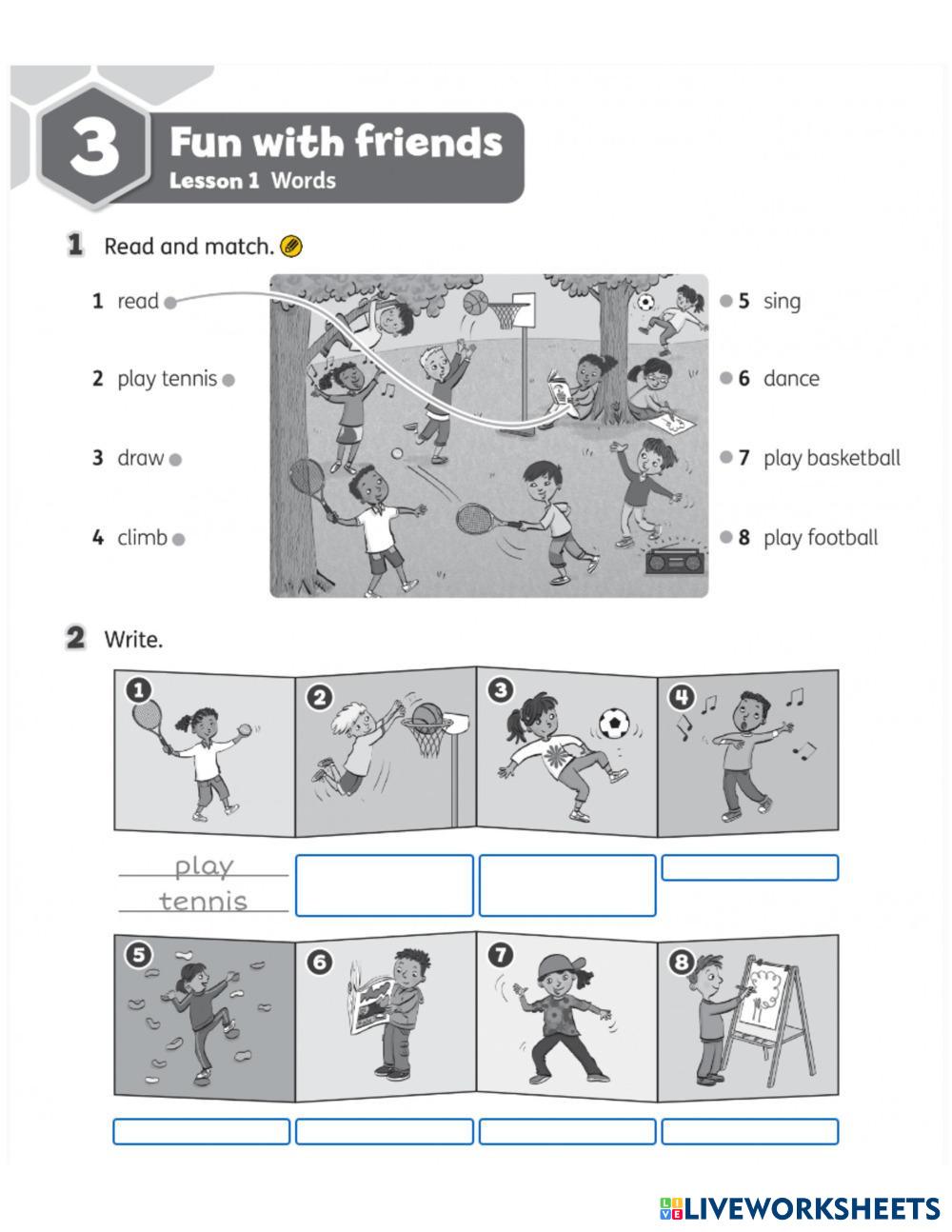 3 Fun with friends
Lesson 1 Words

1 Read and match.

1 read
2 play tennis
3 draw
4 climb

5 sing
6 dance
7 play basketball
8 play football

2 Write.

1
2
3
4

play tennis

5
6
7
8

LIVEWORKSHEETS