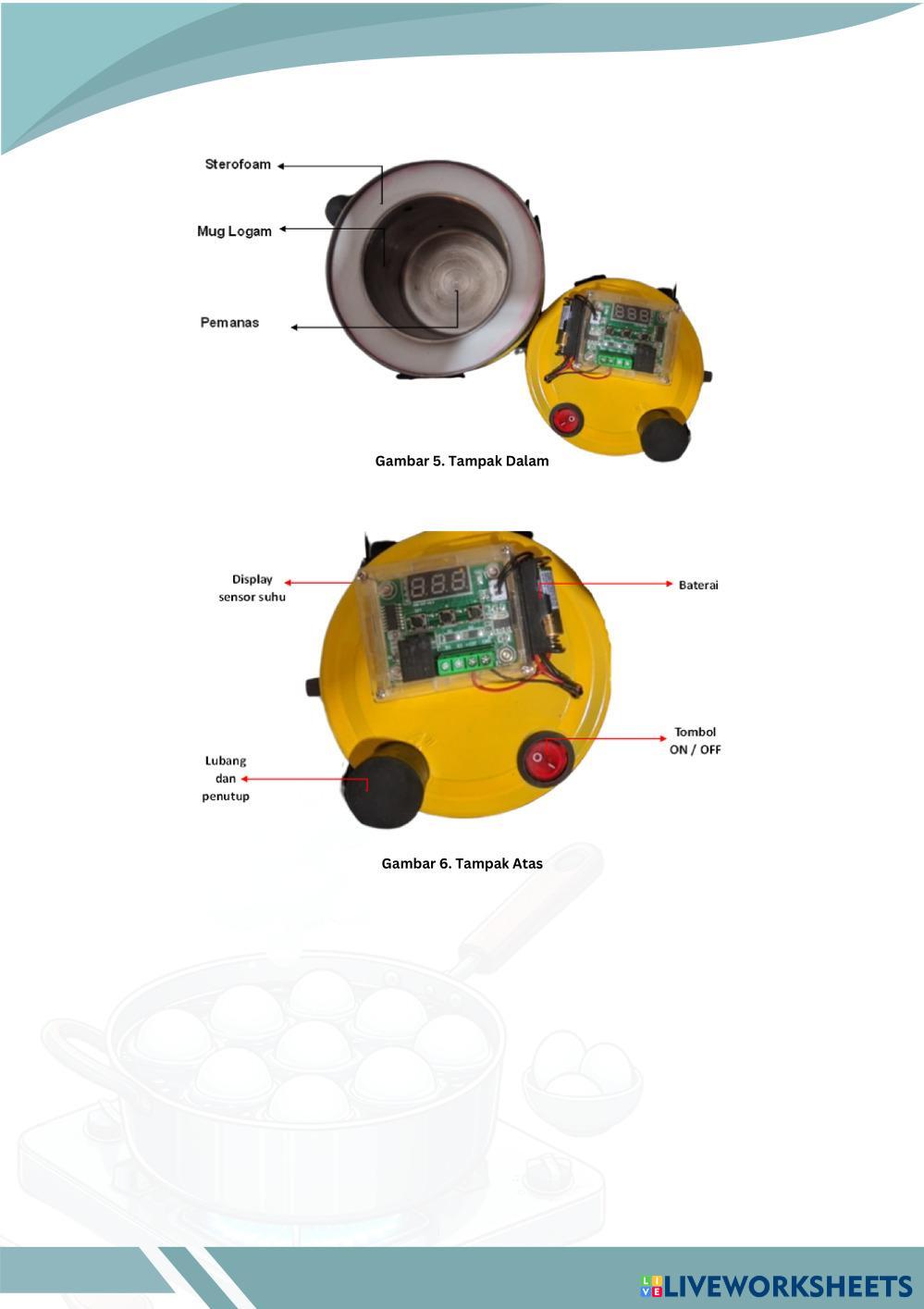 Sterofoam

Mug Logam

Pemanas

Gambar 5. Tampak Dalam

Display sensor suhu

Baterai

Tombol ON / OFF

Lubang dan penutup

Gambar 6. Tampak Atas

LIVEWORKSHEETS