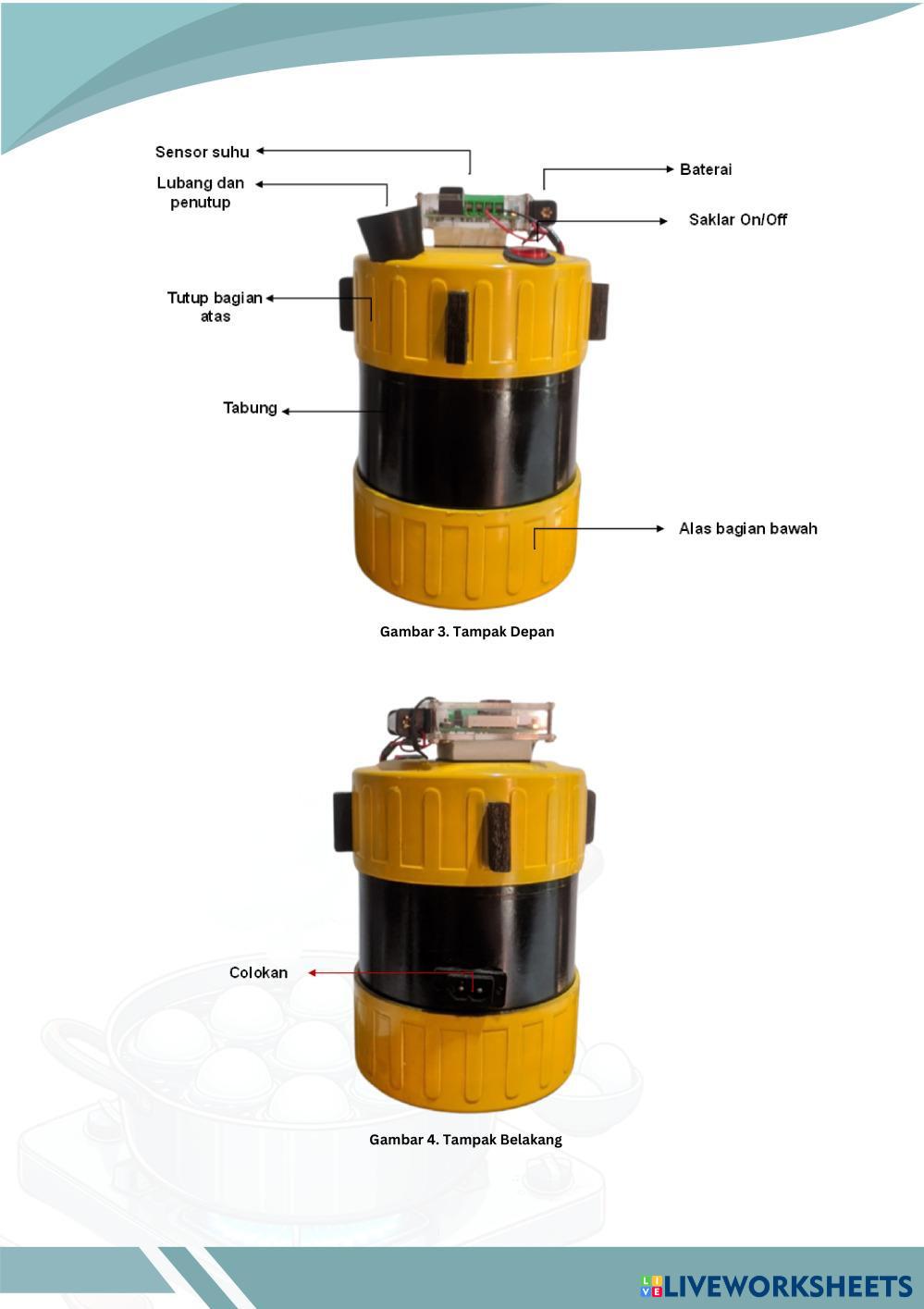 Sensor suhu

Lubang dan penutup

Baterai

Saklar On/Off

Tutup bagian atas

Tabung

Alas bagian bawah

Gambar 3. Tampak Depan

Colokan

Gambar 4. Tampak Belakang

LIVEWORKSHEETS