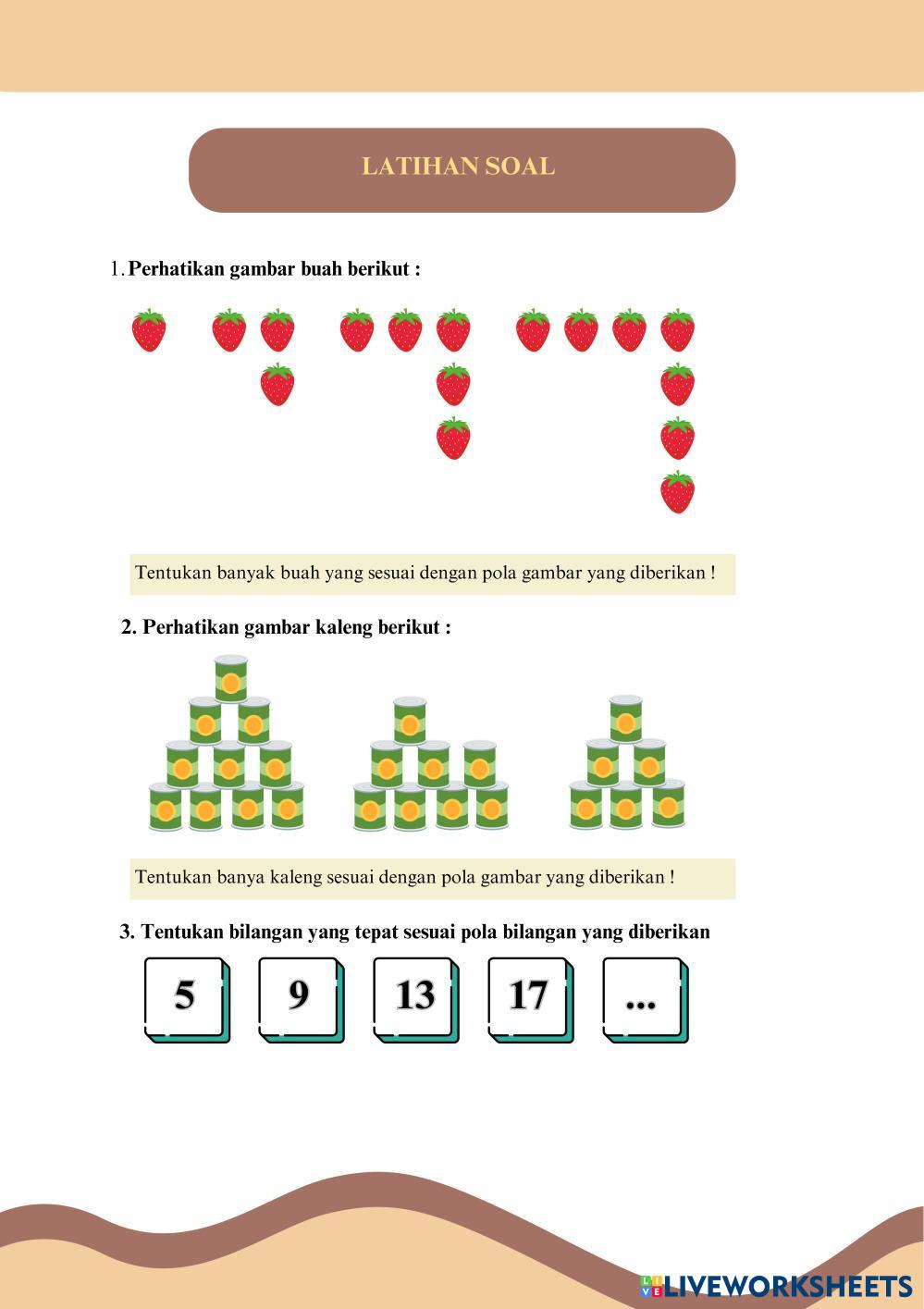 LATIHAN SOAL

1. Perhatikan gambar buah berikut :

Tentukan banyak buah yang sesuai dengan pola gambar yang diberikan !

2. Perhatikan gambar kaleng berikut :

Tentukan banya kaleng sesuai dengan pola gambar yang diberikan !

3. Tentukan bilangan yang tepat sesuai pola bilangan yang diberikan

5 9 13 17 ...

LIVEWORKSHEETS