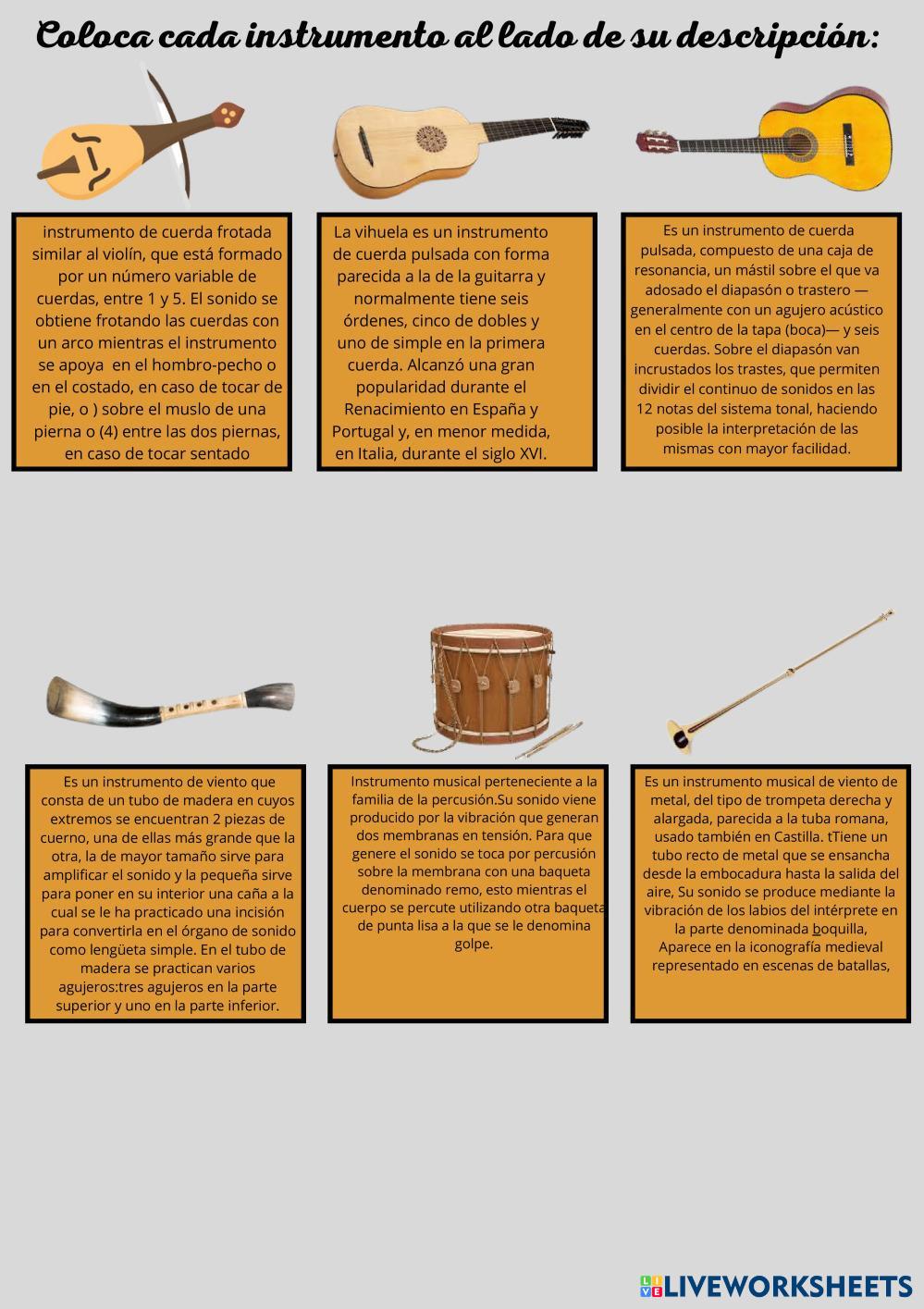 Coloca cada instrumento al lado de su descripción:

instrumento de cuerda frotada similar al violín, que está formado por un número variable de cuerdas, entre 1 y 5. El sonido se obtiene frotando las cuerdas con un arco mientras el instrumento se apoya en el hombro-pecho o en el costado, en caso de tocar de pie, o ) sobre el muslo de una pierna o (4) entre las dos piernas, en caso de tocar sentado

La vihuela es un instrumento de cuerda pulsada con forma parecida a la de la guitarra y normalmente tiene seis órdenes, cinco de dobles y uno de simple en la primera cuerda. Alcanzó una gran popularidad durante el Renacimiento en España y Portugal y, en menor medida, en Italia, durante el siglo XVI.

Es un instrumento de cuerda pulsada, compuesto de una caja de resonancia, un mástil sobre el que va adosado el diapasón o trastero —generalmente con un agujero acústico en el centro de la tapa (boca)— y seis cuerdas. Sobre el diapasón van incrustados los trastes, que permiten dividir el continuo de sonidos en las 12 notas del sistema tonal, haciendo posible la interpretación de las mismas con mayor facilidad.

Es un instrumento de viento que consta de un tubo de madera en cuyos extremos se encuentran 2 piezas de cuerno, una de ellas más grande que la otra, la de mayor tamaño sirve para amplificar el sonido y la pequeña sirve para poner en su interior una caña a la cual se le ha practicado una incisión para convertirla en el órgano de sonido como lengüeta simple. En el tubo de madera se practican varios agujeros:tres agujeros en la parte superior y uno en la parte inferior.

Instrumento musical perteneciente a la familia de la percusión.Su sonido viene producido por la vibración que generan dos membranas en tensión. Para que genere el sonido se toca por percusión sobre la membrana con una baqueta denominado remo, esto mientras el cuerpo se percute utilizando otra baqueta de punta lisa a la que se le denomina golpe.

Es un instrumento musical de viento de metal, del tipo de trompeta derecha y alargada, parecida a la tuba romana, usado también en Castilla. tTiene un tubo recto de metal que se ensancha desde la embocadura hasta la salida del aire, Su sonido se produce mediante la vibración de los labios del intérprete en la parte denominada boquilla, Aparece en la iconografía medieval representado en escenas de batallas,

LIVEWORKSHEETS