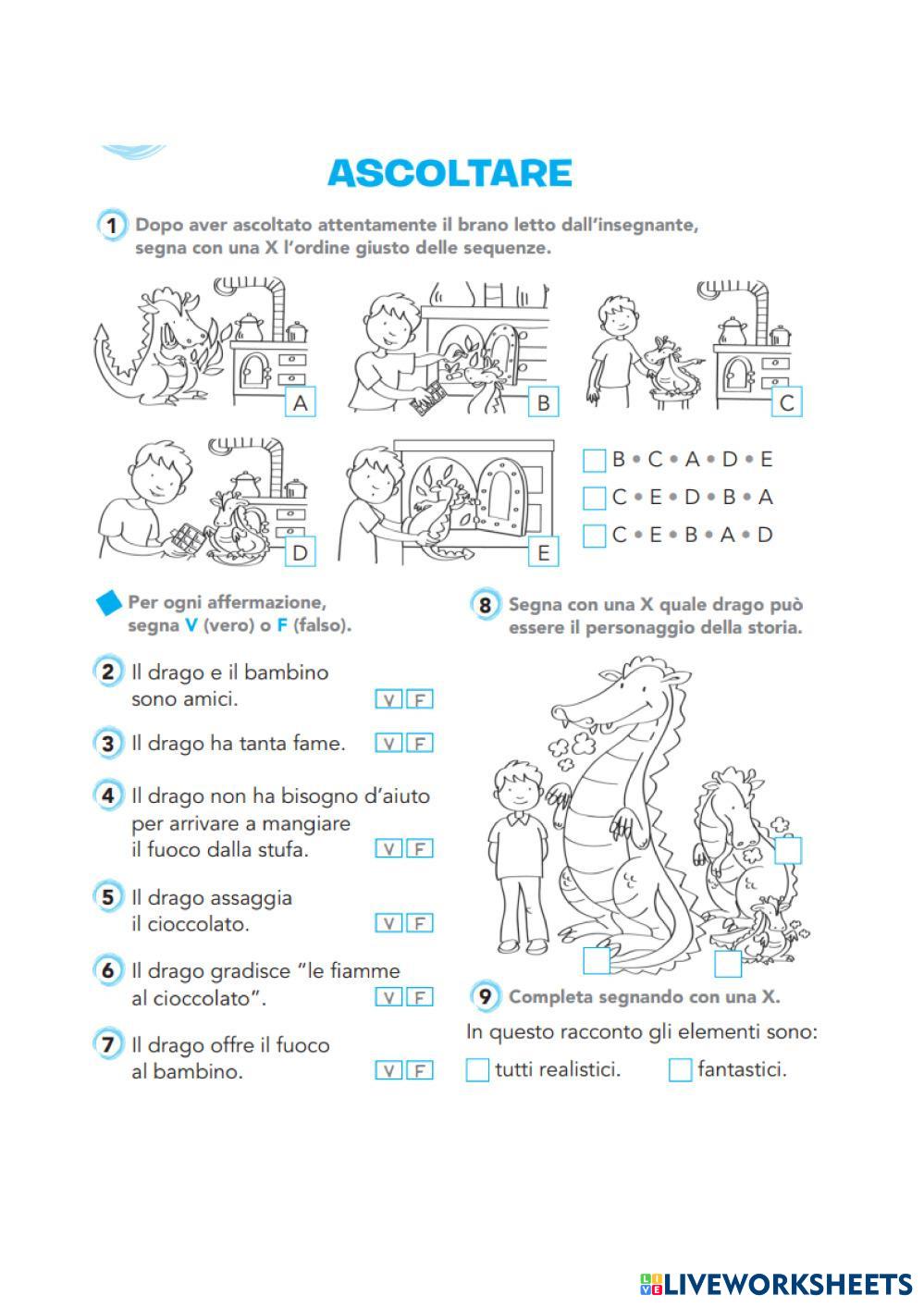 ASCOLTARE

1 Dopo aver ascoltato attentamente il brano letto dall'insegnante, segna con una X l'ordine giusto delle sequenze.

A B C

D E

B • C • A • D • E
C • E • D • B • A
C • E • B • A • D

Per ogni affermazione, segna V (vero) o F (falso).

2 Il drago e il bambino sono amici. V F

3 Il drago ha tanta fame. V F

4 Il drago non ha bisogno d'aiuto per arrivare a mangiare il fuoco dalla stufa. V F

5 Il drago assaggia il cioccolato. V F

6 Il drago gradisce "le fiamme al cioccolato". V F

7 Il drago offre il fuoco al bambino. V F

8 Segna con una X quale drago può essere il personaggio della storia.

9 Completa segnando con una X.

In questo racconto gli elementi sono:

tutti realistici. fantastici.

LIVEWORKSHEETS