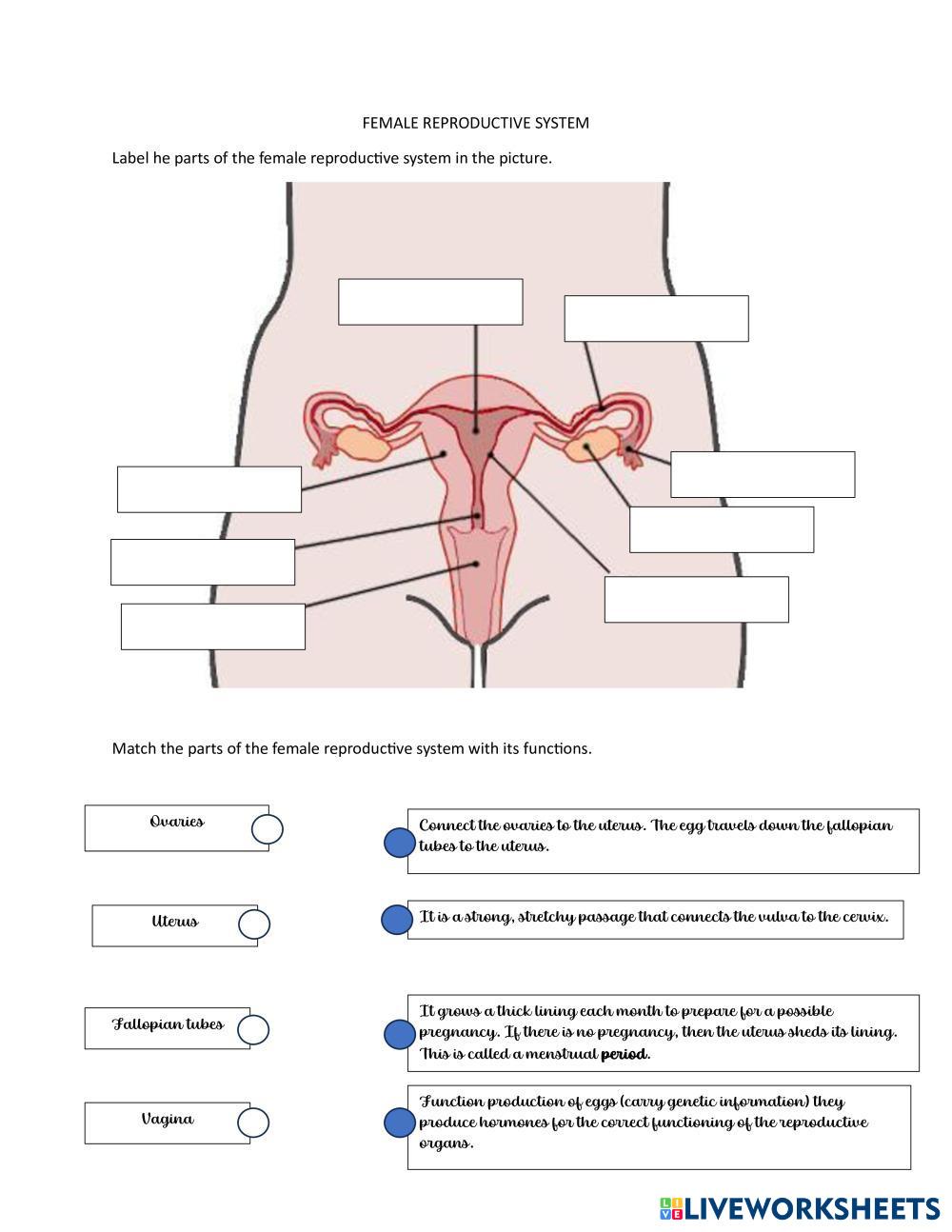 FEMALE REPRODUCTIVE SYSTEM

Label he parts of the female reproductive system in the picture.

Match the parts of the female reproductive system with its functions.

Ovaries

Uterus

Fallopian tubes

Vagina

Connect the ovaries to the uterus. The egg travels down the fallopian tubes to the uterus.

It is a strong, stretchy passage that connects the vulva to the cervix.

It grows a thick lining each month to prepare for a possible pregnancy. If there is no pregnancy, then the uterus sheds its lining. This is called a menstrual period.

Function production of eggs (carry genetic information) they produce hormones for the correct functioning of the reproductive organs.

LIVEWORKSHEETS