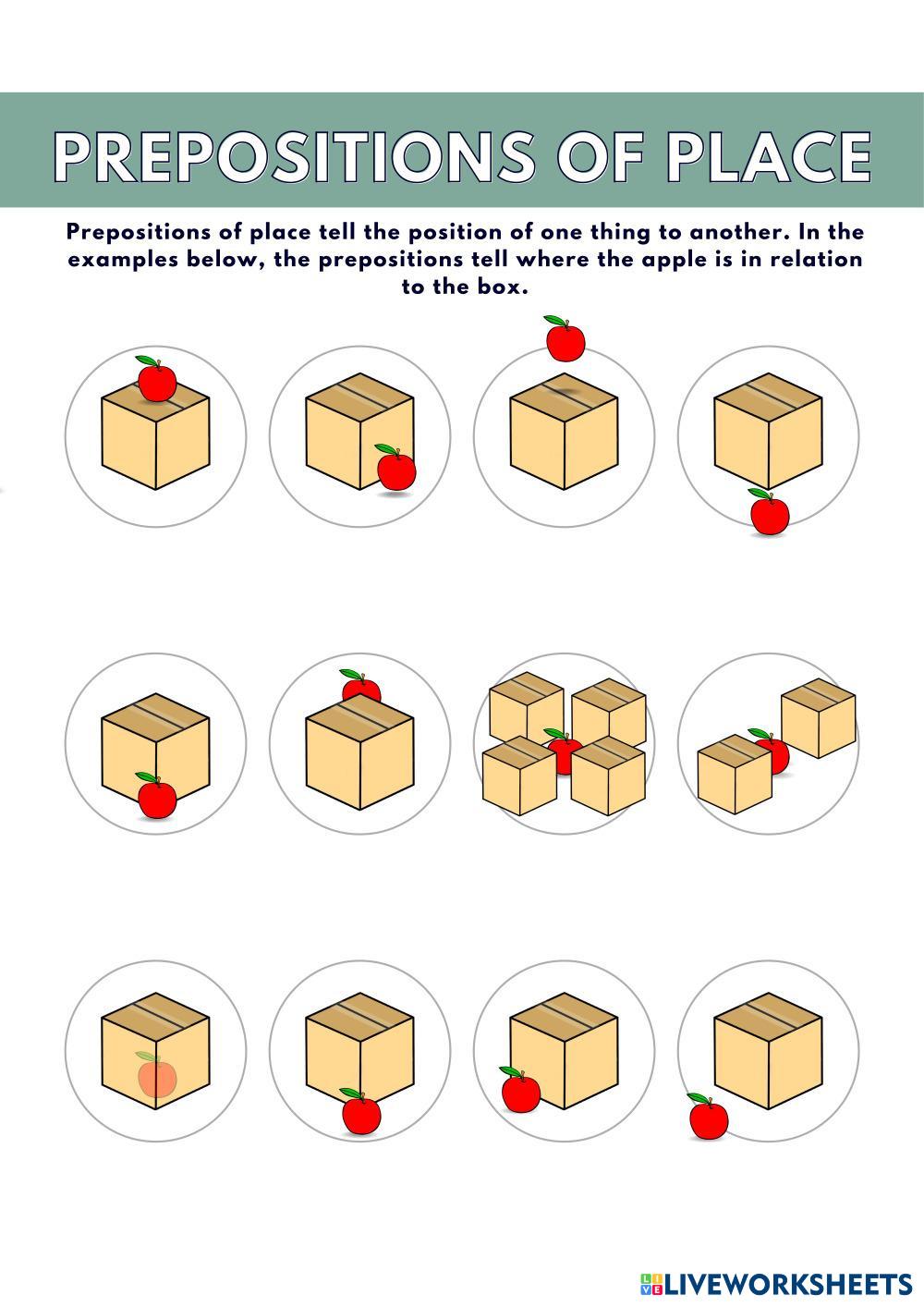 PREPOSITIONS OF PLACE

Prepositions of place tell the position of one thing to another. In the examples below, the prepositions tell where the apple is in relation to the box.

LIVEWORKSHEETS