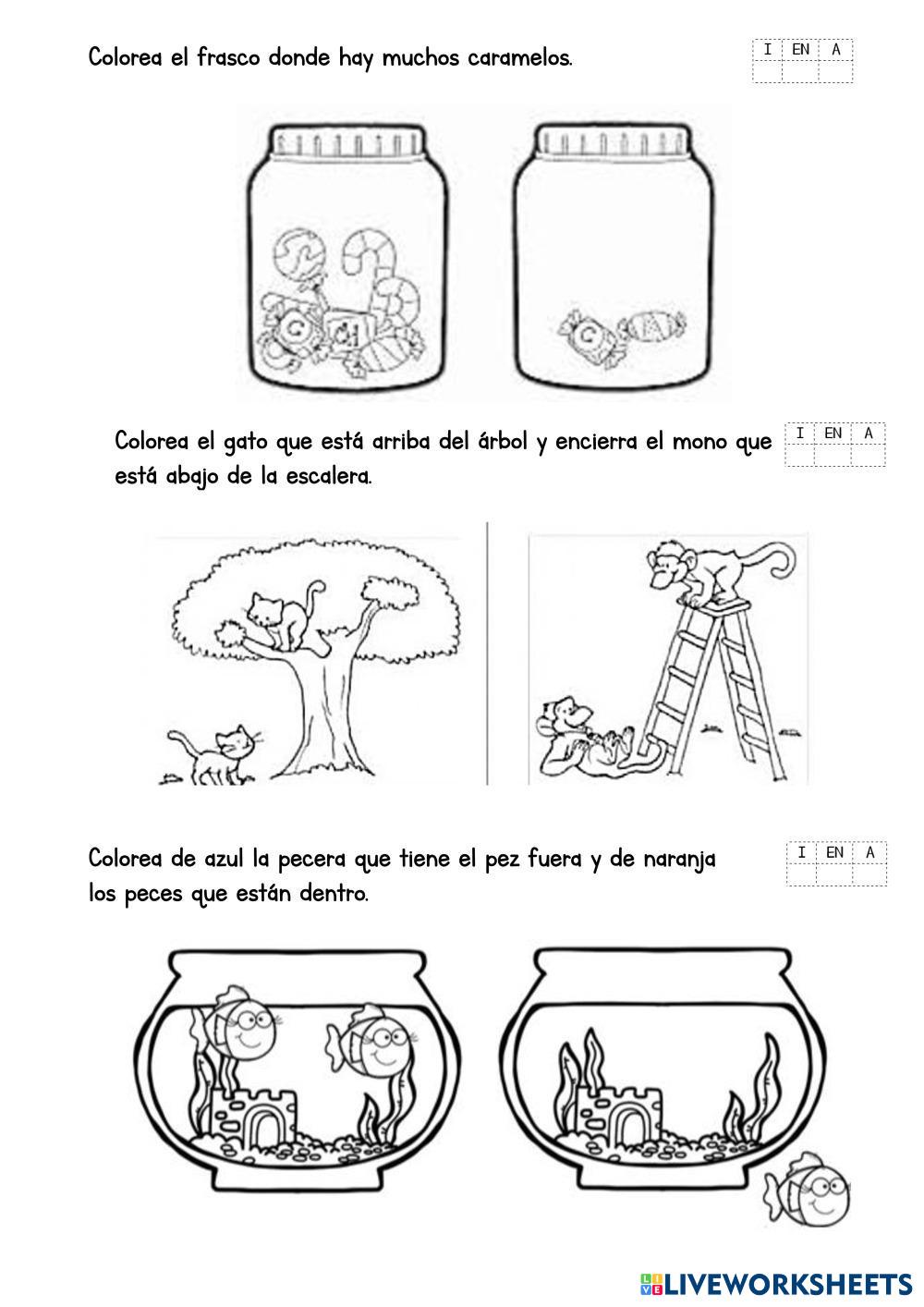 Colorea el frasco donde hay muchos caramelos.

| I | EN | A |
|---|---|---|
| | | |

C CH C A

Colorea el gato que está arriba del árbol y encierra el mono que está abajo de la escalera.

| I | EN | A |
|---|---|---|
| | | |

Colorea de azul la pecera que tiene el pez fuera y de naranja los peces que están dentro.

| I | EN | A |
|---|---|---|
| | | |

LIVEWORKSHEETS