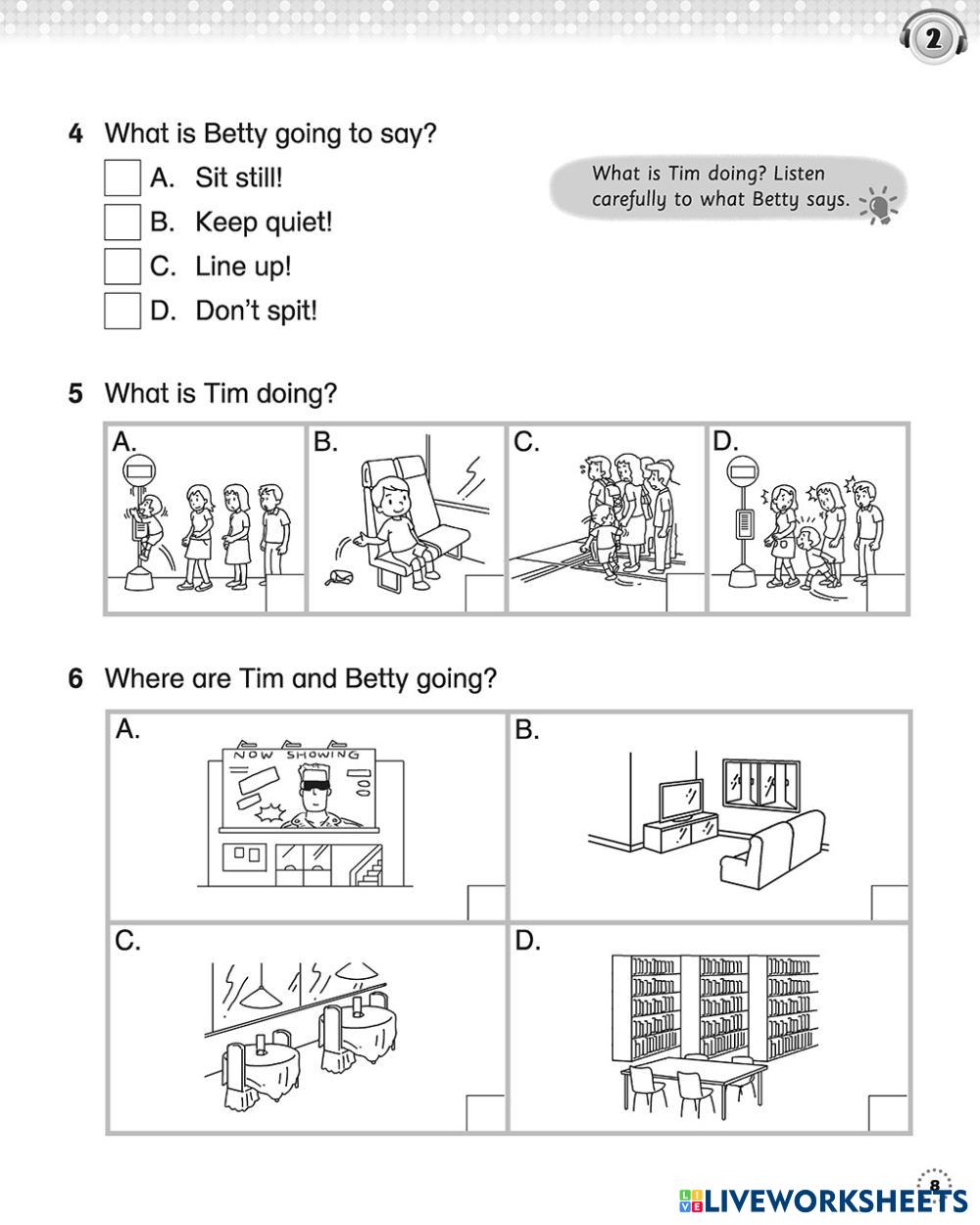 2

4 What is Betty going to say?

A. Sit still!

B. Keep quiet!

C. Line up!

D. Don't spit!

What is Tim doing? Listen carefully to what Betty says.

5 What is Tim doing?

A.

B.

C.

D.

6 Where are Tim and Betty going?

A.

NOW SHOWING

B.

C.

D.

8

LIVEWORKSHEETS