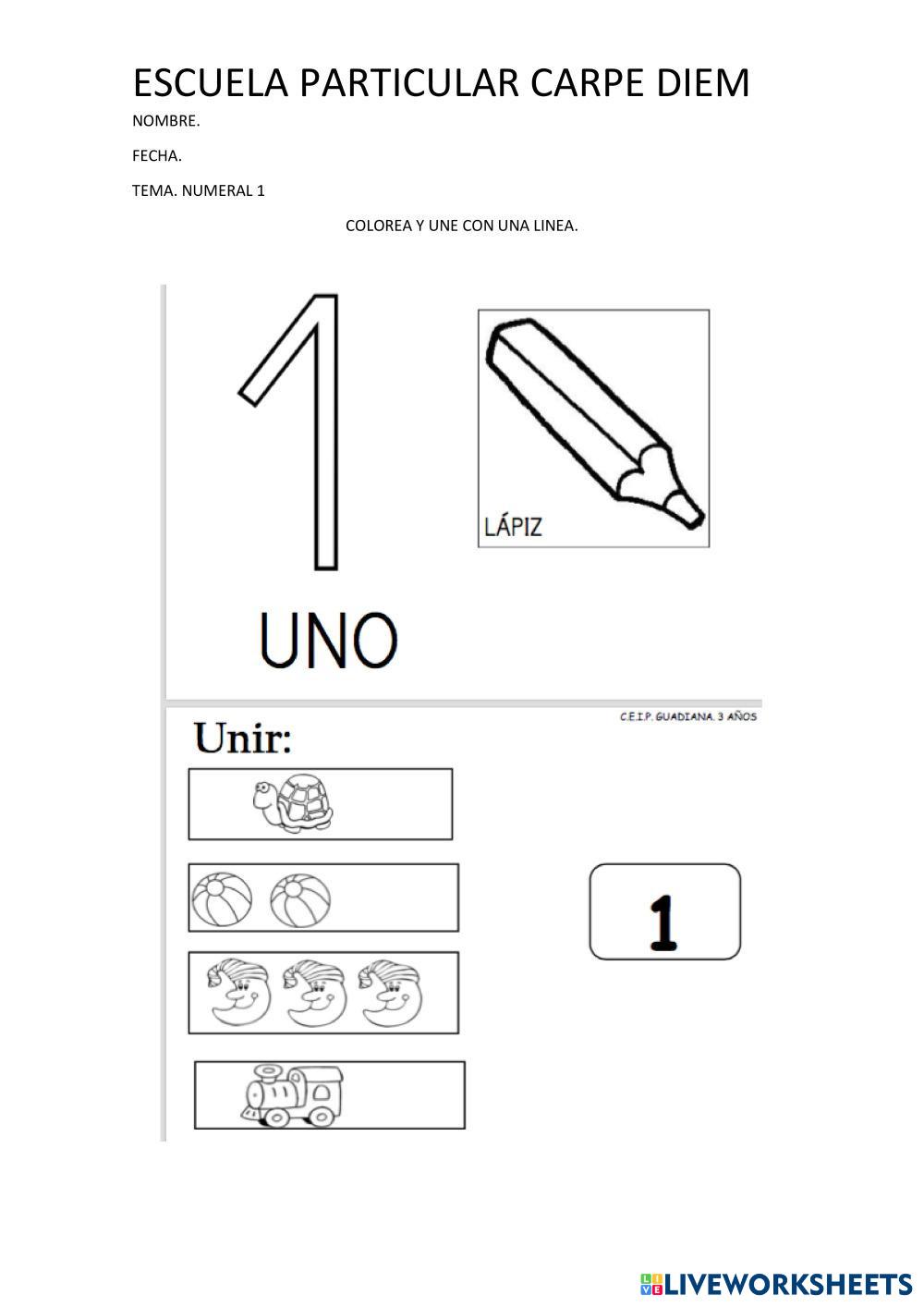 ESCUELA PARTICULAR CARPE DIEM

NOMBRE.

FECHA.

TEMA. NUMERAL 1

COLOREA Y UNE CON UNA LINEA.

1

LÁPIZ

UNO

C.E.I.P. GUADIANA. 3 AÑOS

Unir:

1

LIVEWORKSHEETS