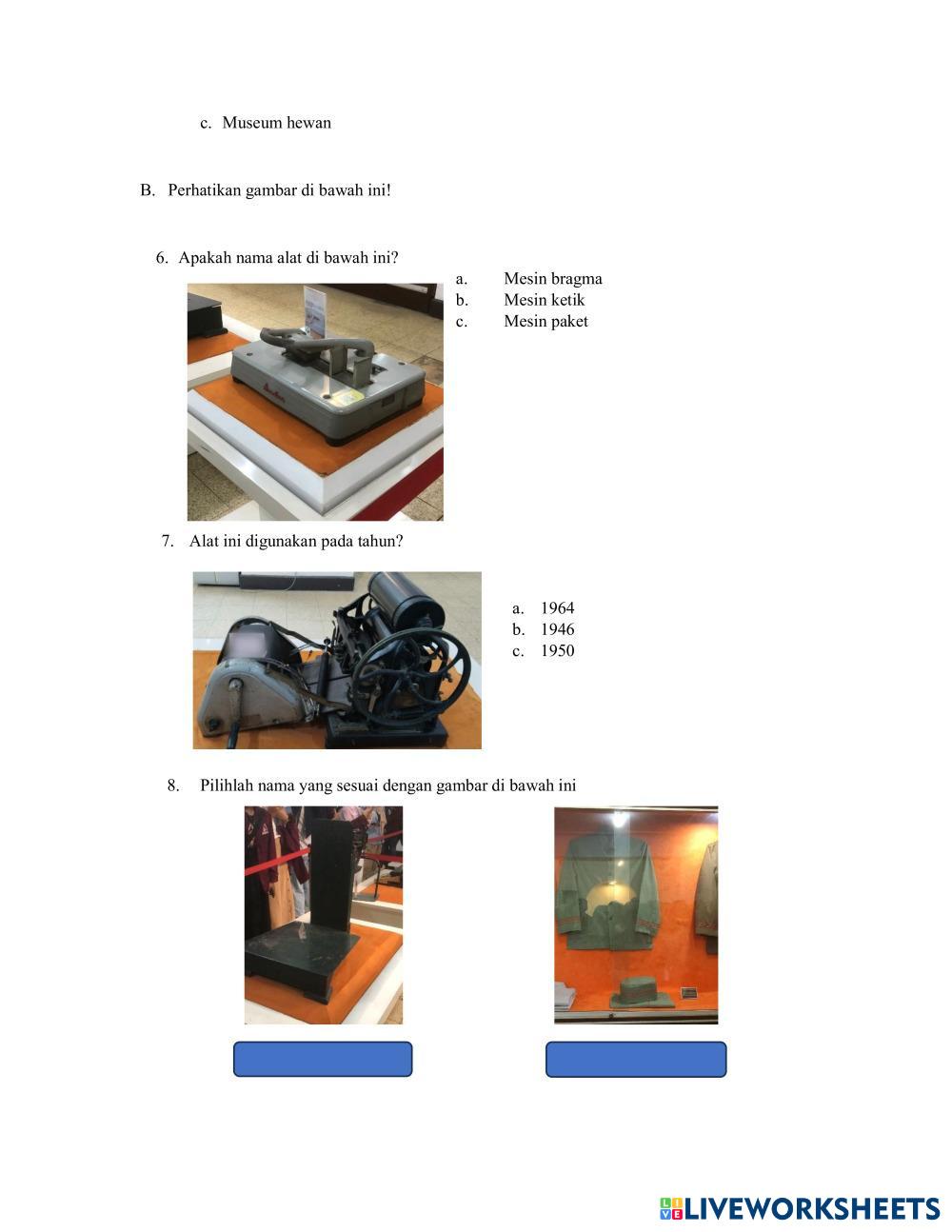 c. Museum hewan

B. Perhatikan gambar di bawah ini!

6. Apakah nama alat di bawah ini?

a. Mesin bragma
b. Mesin ketik
c. Mesin paket

7. Alat ini digunakan pada tahun?

a. 1964
b. 1946
c. 1950

8. Pilihlah nama yang sesuai dengan gambar di bawah ini

LIVEWORKSHEETS