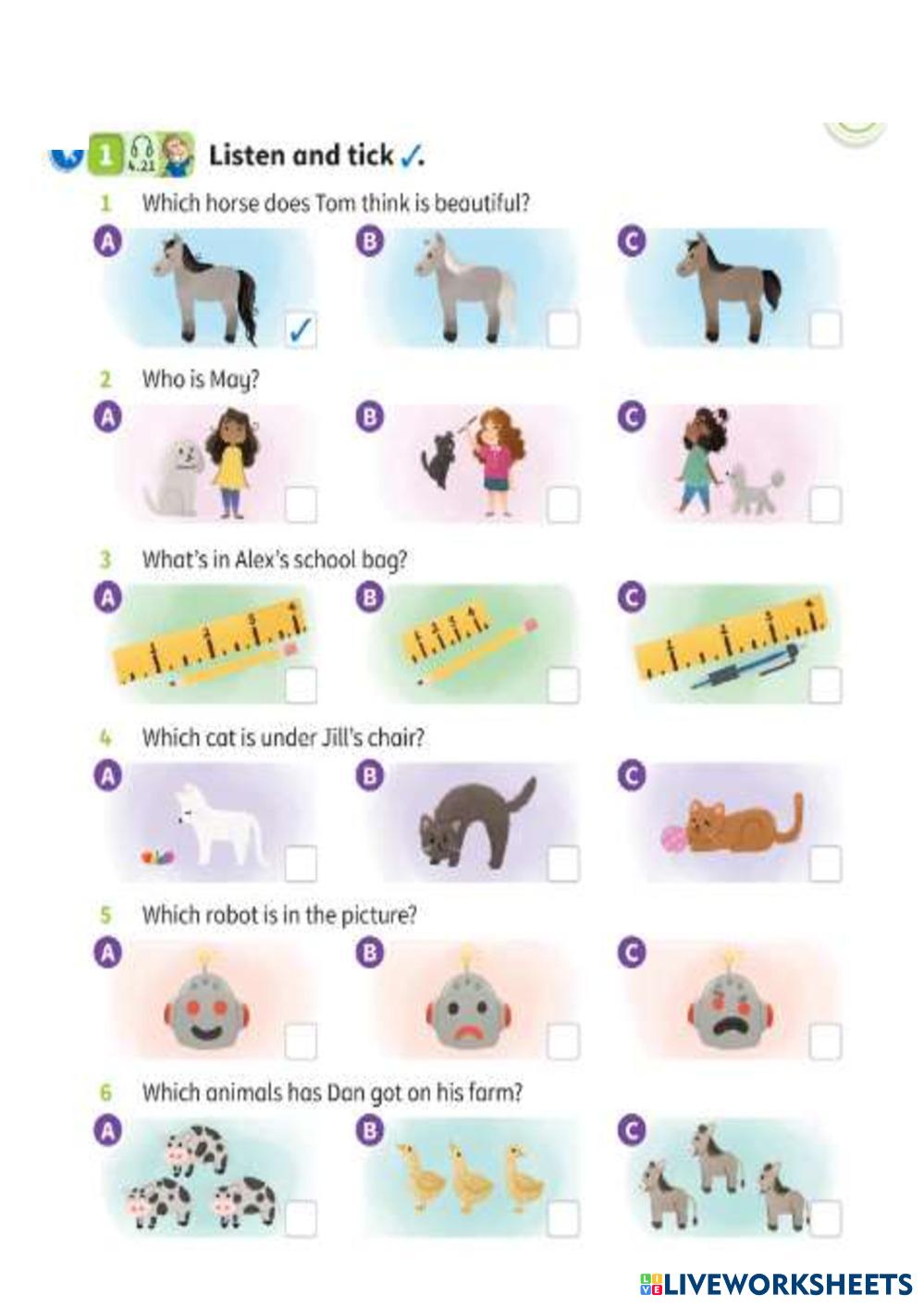 1 4.21 Listen and tick ✓.

1 Which horse does Tom think is beautiful?

A ✓ B C

2 Who is May?

A B C

3 What's in Alex's school bag?

A B C

4 Which cat is under Jill's chair?

A B C

5 Which robot is in the picture?

A B C

6 Which animals has Dan got on his farm?

A B C

LIVEWORKSHEETS