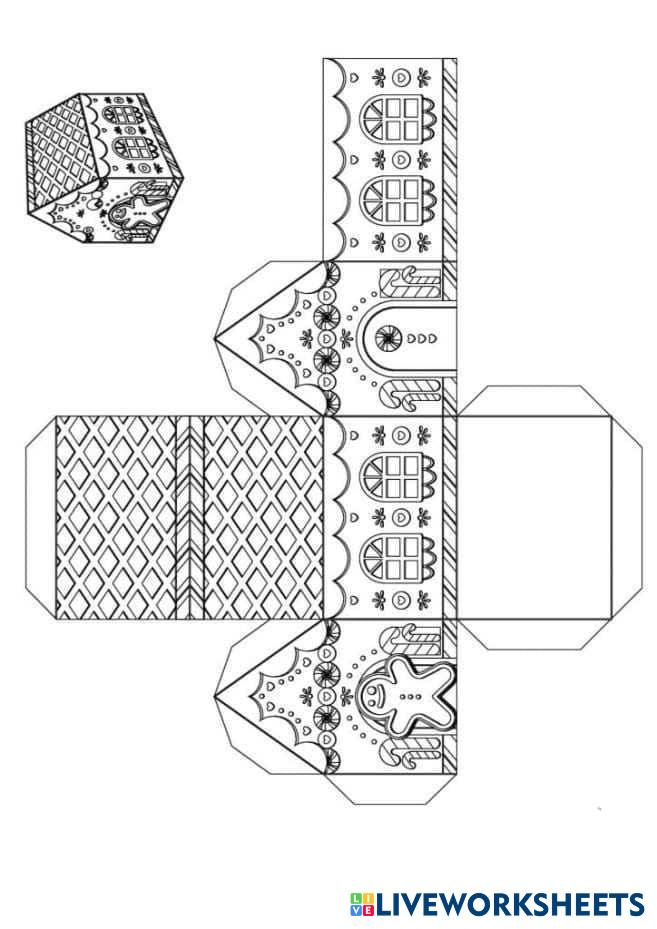 LIVEWORKSHEETS