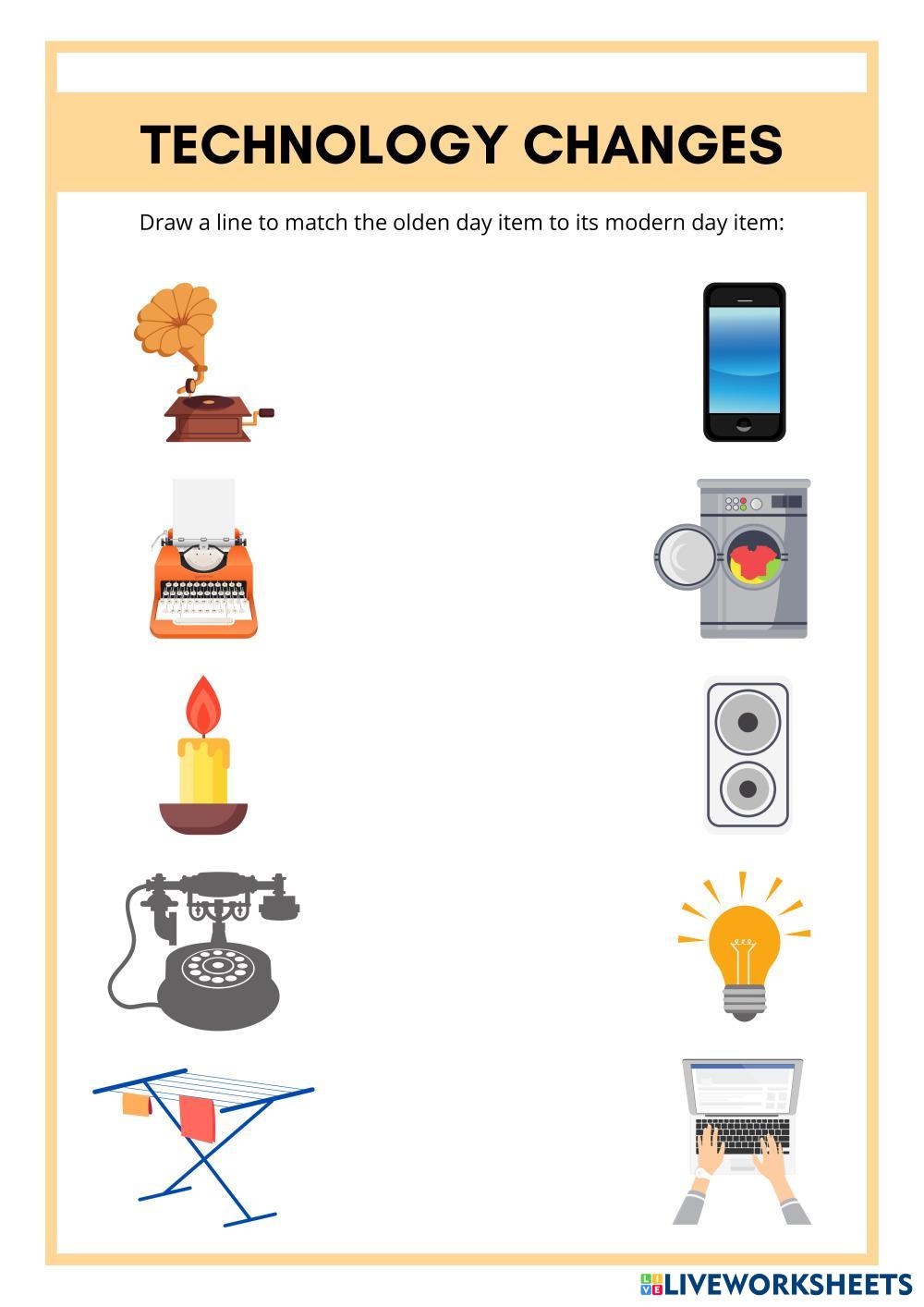 TECHNOLOGY CHANGES

Draw a line to match the olden day item to its modern day item:

LIVEWORKSHEETS