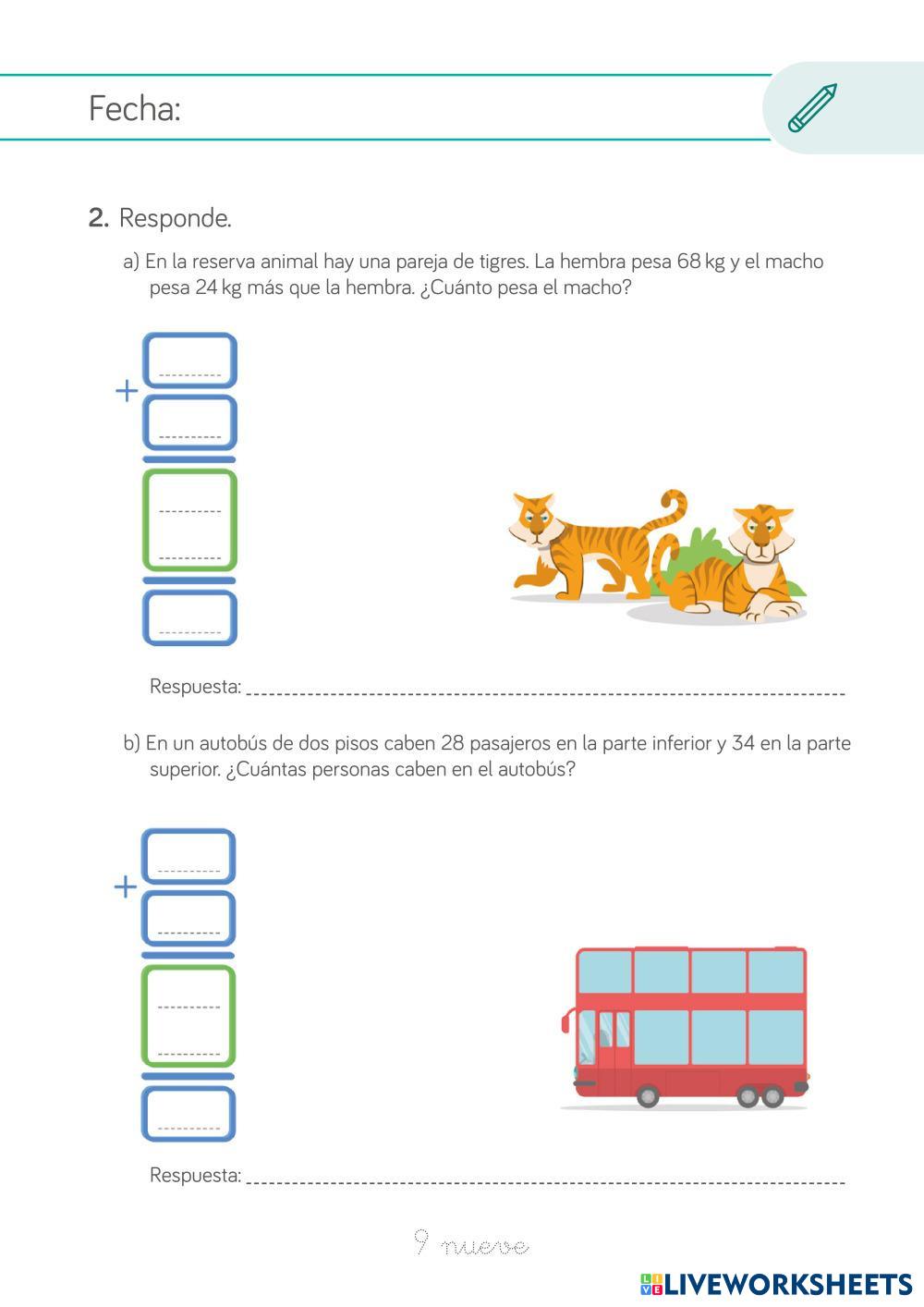 Fecha:

2. Responde.

a) En la reserva animal hay una pareja de tigres. La hembra pesa 68 kg y el macho pesa 24 kg más que la hembra. ¿Cuánto pesa el macho?

+

Respuesta:

b) En un autobús de dos pisos caben 28 pasajeros en la parte inferior y 34 en la parte superior. ¿Cuántas personas caben en el autobús?

+

Respuesta:

9 nueve

LIVEWORKSHEETS