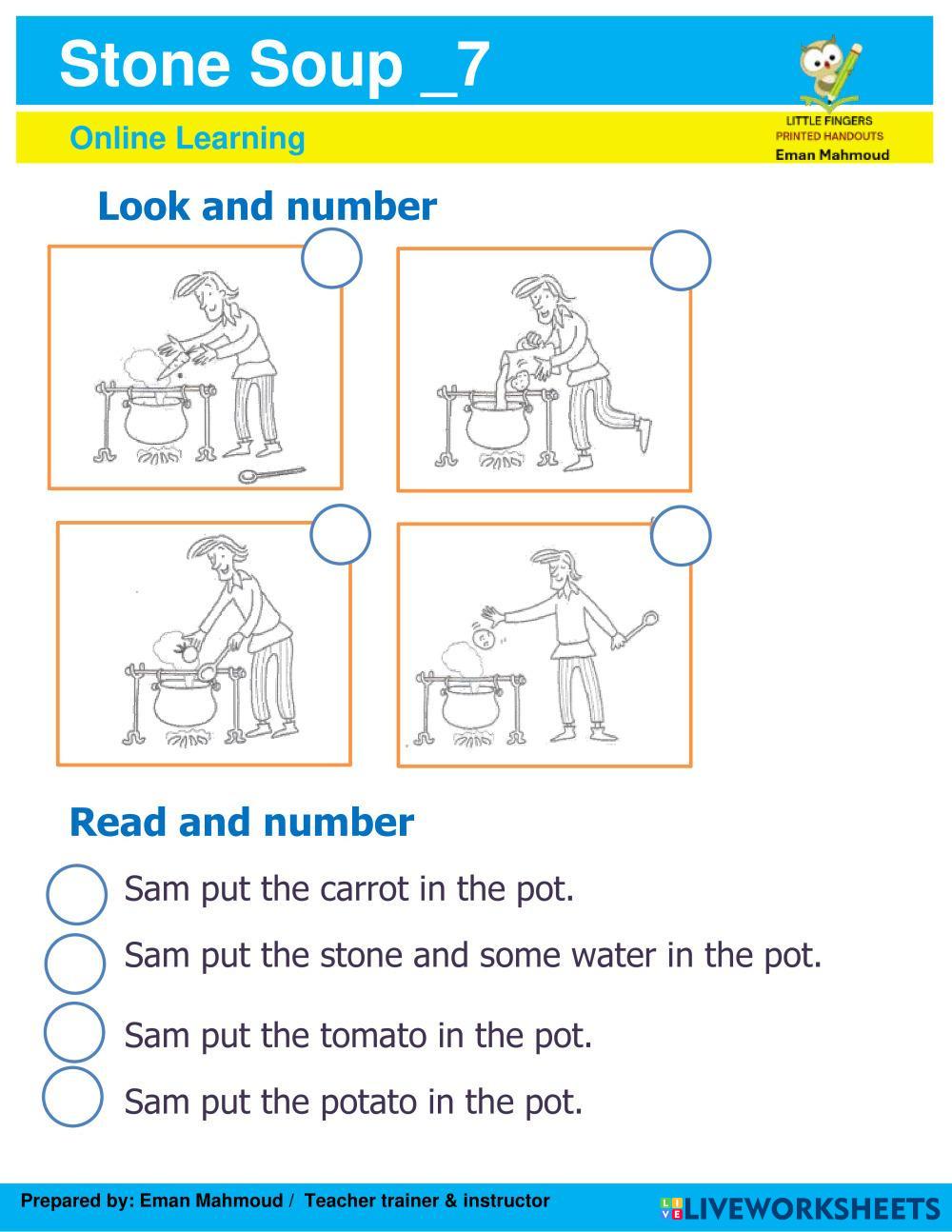 Stone Soup _7

Online Learning

LITTLE FINGERS
PRINTED HANDOUTS
Eman Mahmoud

Look and number

Read and number

Sam put the carrot in the pot.

Sam put the stone and some water in the pot.

Sam put the tomato in the pot.

Sam put the potato in the pot.

Prepared by: Eman Mahmoud / Teacher trainer & instructor

LIVEWORKSHEETS