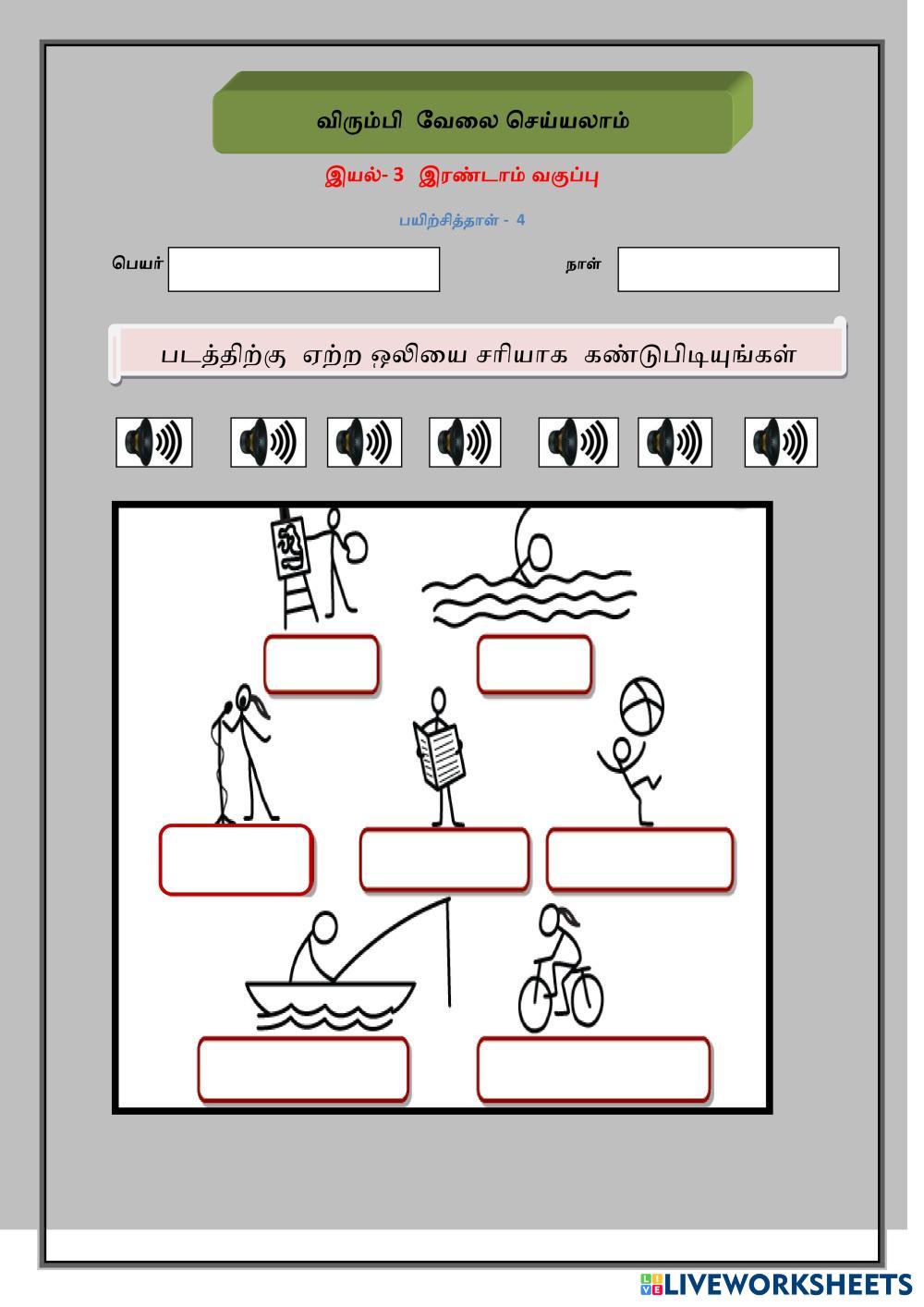 விரும்பி வேலை செய்யலாம்

இயல்- 3 இரண்டாம் வகுப்பு

பயிற்சித்தாள் - 4

பெயர்

நாள்

படத்திற்கு ஏற்ற ஒலியை சரியாக கண்டுபிடியுங்கள்

LIVEWORKSHEETS