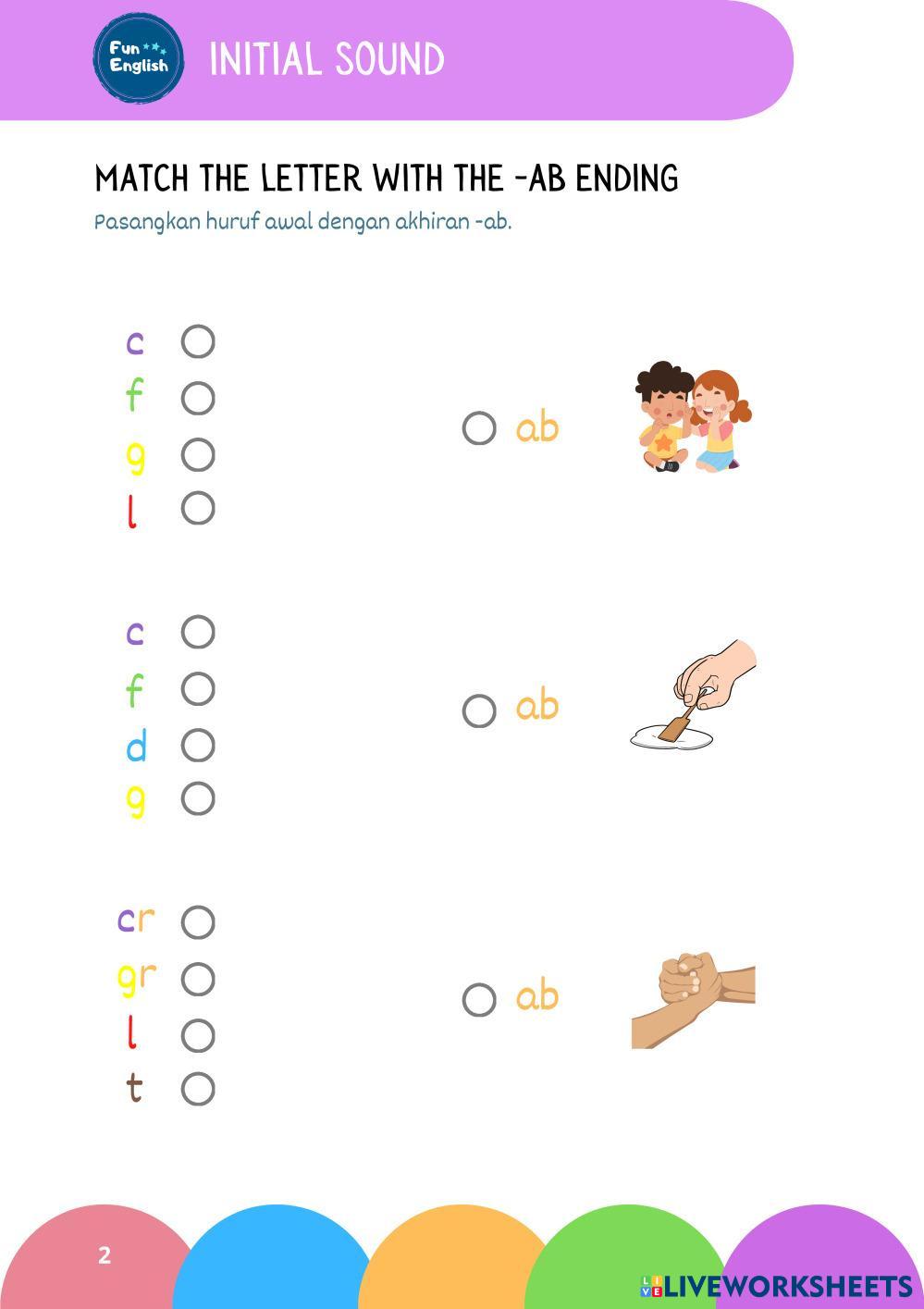 Fun English

INITIAL SOUND

MATCH THE LETTER WITH THE -AB ENDING

Pasangkan huruf awal dengan akhiran -ab.

c
f
g
l

ab

c
f
d
g

ab

cr
gr
l
t

ab

2

LIVEWORKSHEETS