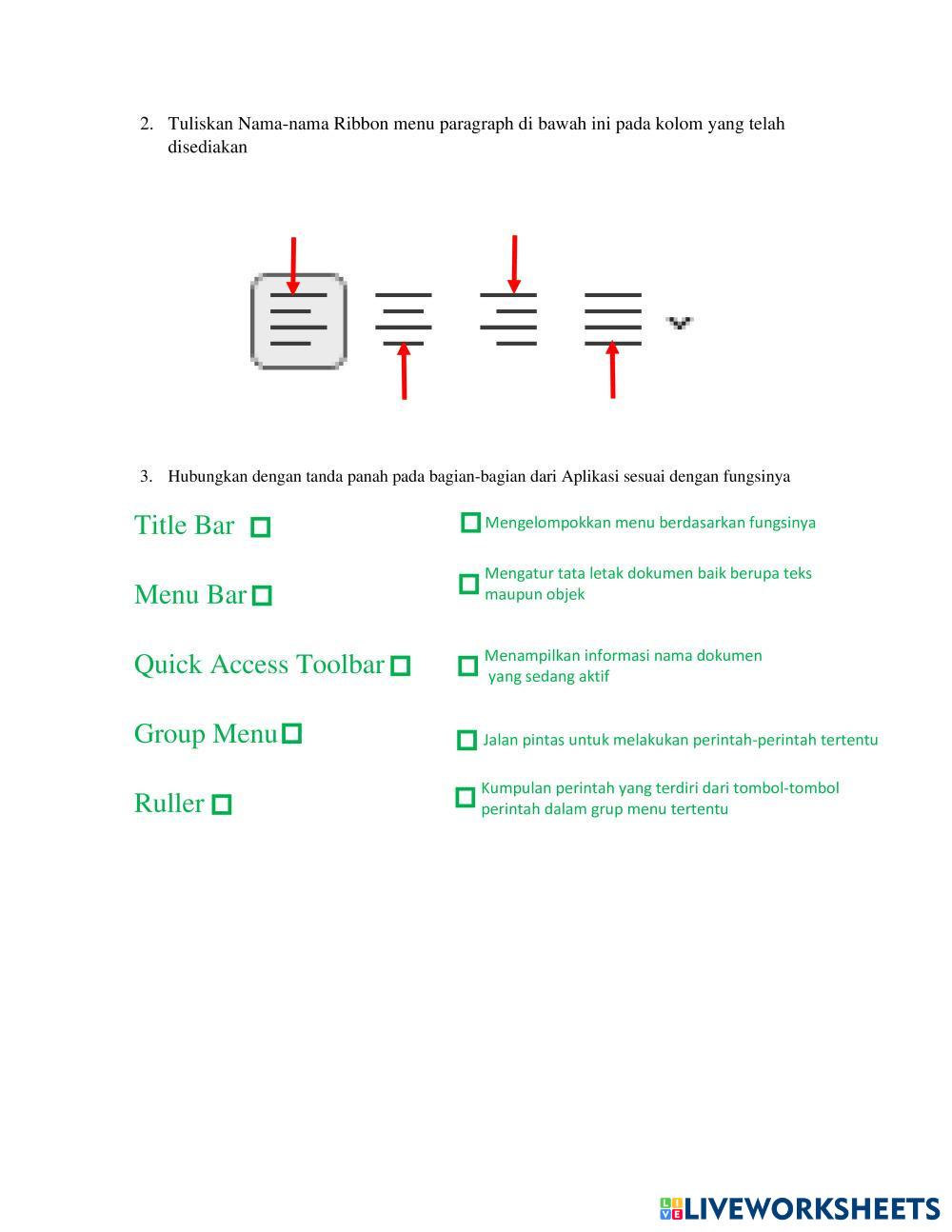 2. Tuliskan Nama-nama Ribbon menu paragraph di bawah ini pada kolom yang telah disediakan

3. Hubungkan dengan tanda panah pada bagian-bagian dari Aplikasi sesuai dengan fungsinya

Title Bar

Menu Bar

Quick Access Toolbar

Group Menu

Ruller

Mengelompokkan menu berdasarkan fungsinya

Mengatur tata letak dokumen baik berupa teks maupun objek

Menampilkan informasi nama dokumen yang sedang aktif

Jalan pintas untuk melakukan perintah-perintah tertentu

Kumpulan perintah yang terdiri dari tombol-tombol perintah dalam grup menu tertentu

LIVEWORKSHEETS