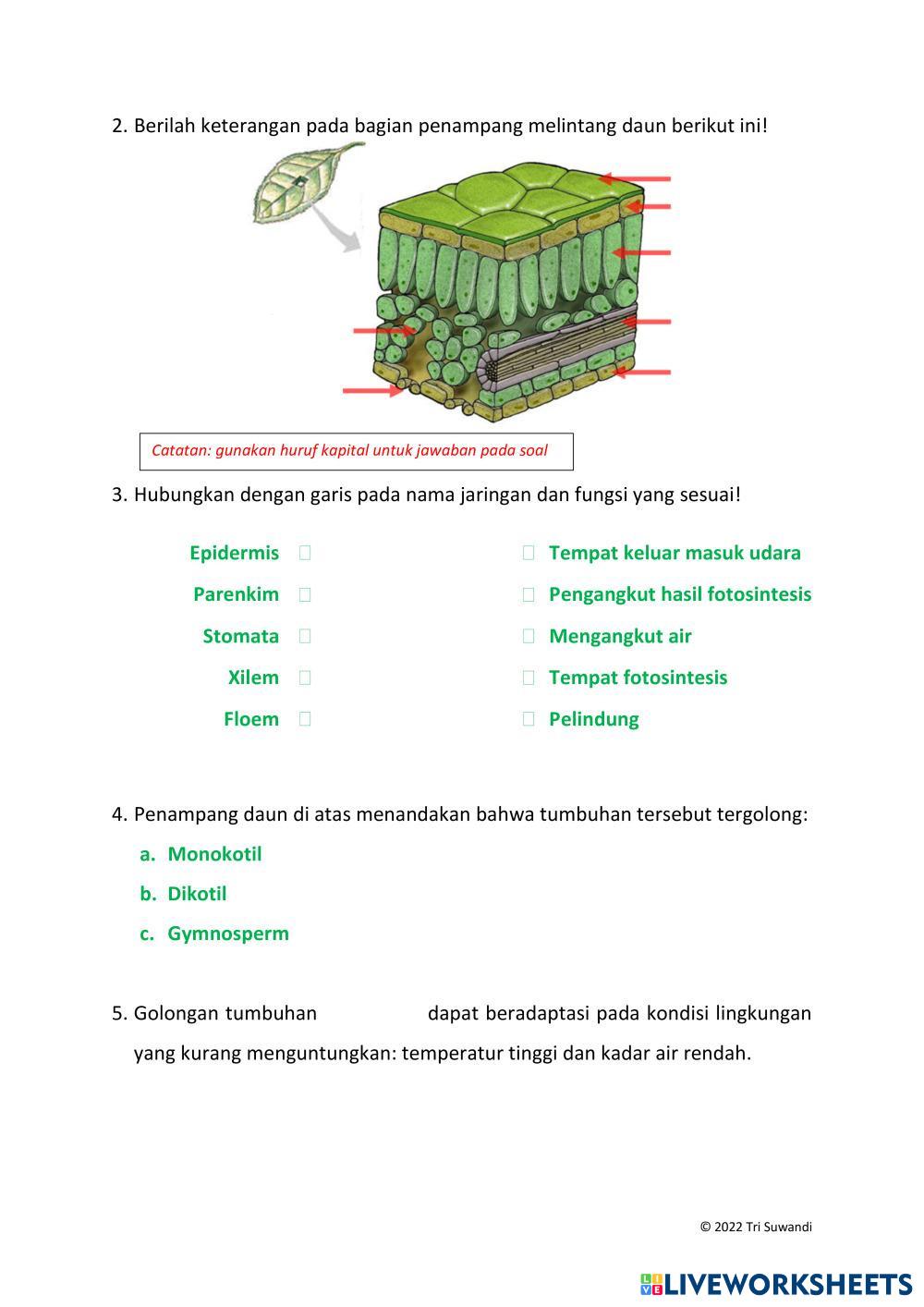 2. Berilah keterangan pada bagian penampang melintang daun berikut ini!

Catatan: gunakan huruf kapital untuk jawaban pada soal

3. Hubungkan dengan garis pada nama jaringan dan fungsi yang sesuai!

Epidermis

Parenkim

Stomata

Xilem

Floem

Tempat keluar masuk udara

Pengangkut hasil fotosintesis

Mengangkut air

Tempat fotosintesis

Pelindung

4. Penampang daun di atas menandakan bahwa tumbuhan tersebut tergolong:

a. Monokotil

b. Dikotil

c. Gymnosperm

5. Golongan tumbuhan dapat beradaptasi pada kondisi lingkungan yang kurang menguntungkan: temperatur tinggi dan kadar air rendah.

© 2022 Tri Suwandi

LIVEWORKSHEETS