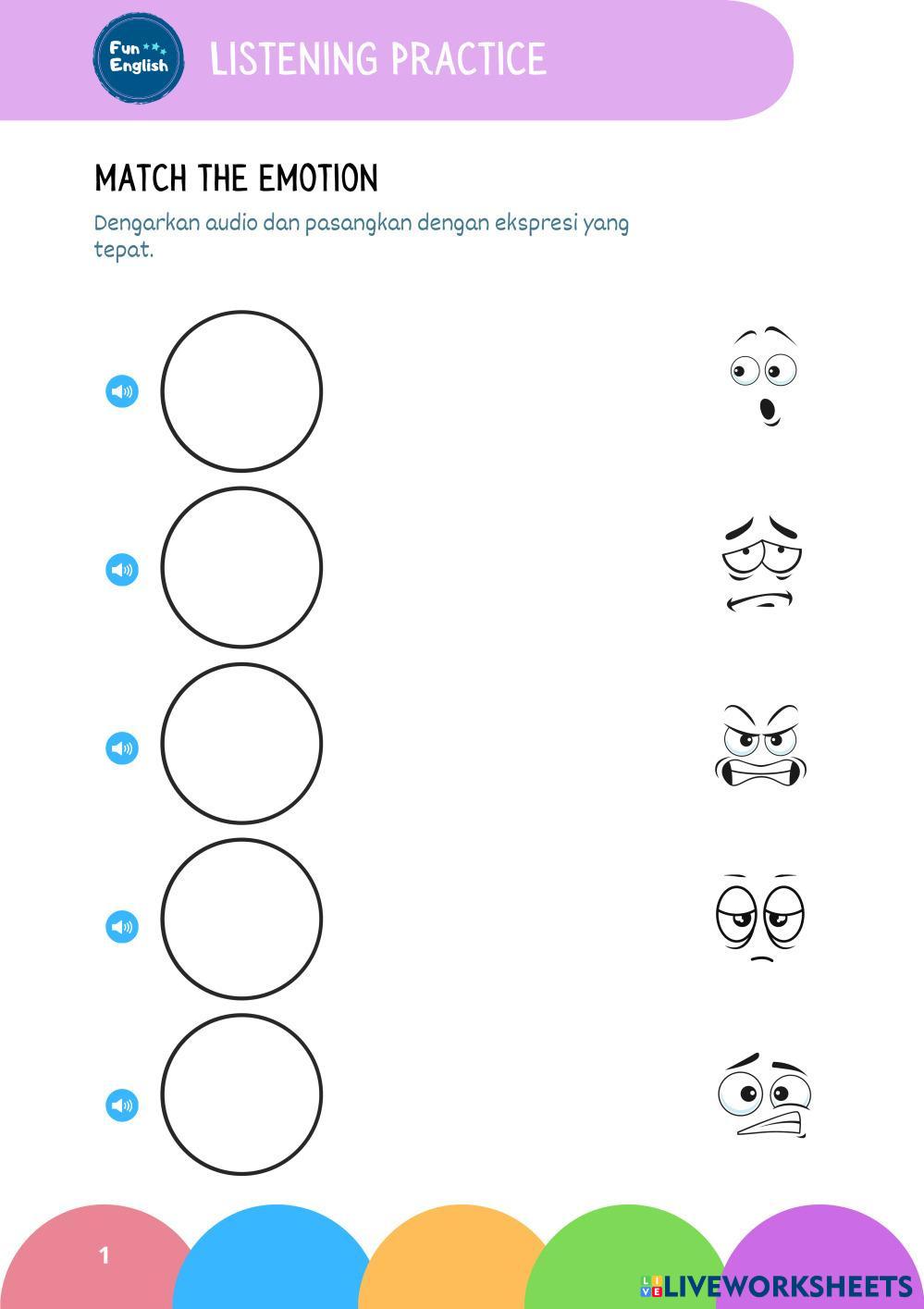 Fun English

LISTENING PRACTICE

MATCH THE EMOTION

Dengarkan audio dan pasangkan dengan ekspresi yang tepat.

1

LIVEWORKSHEETS