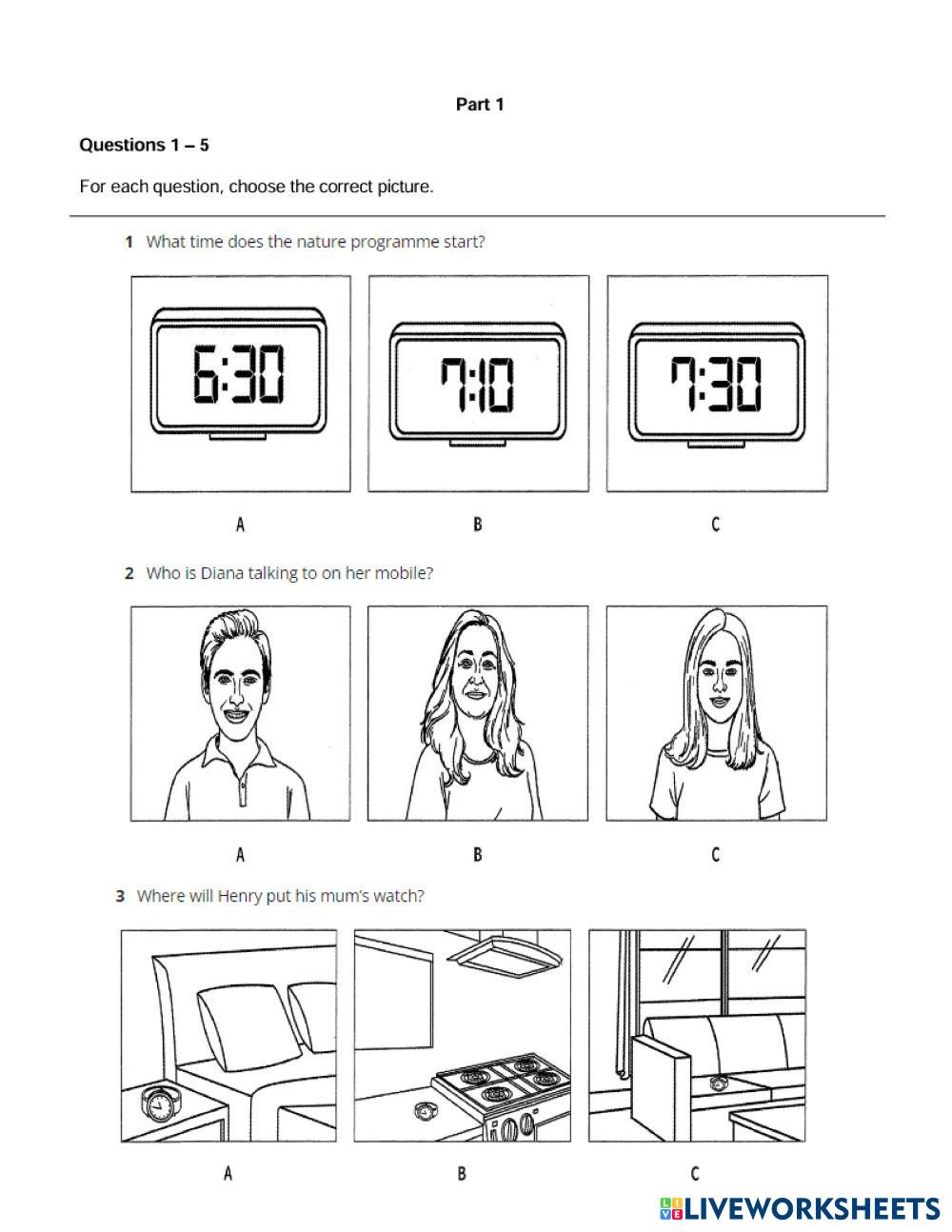 Part 1

Questions 1 – 5

For each question, choose the correct picture.

1 What time does the nature programme start?

6:30

7:10

7:30

A B C

2 Who is Diana talking to on her mobile?

A B C

3 Where will Henry put his mum's watch?

A B C

LIVEWORKSHEETS